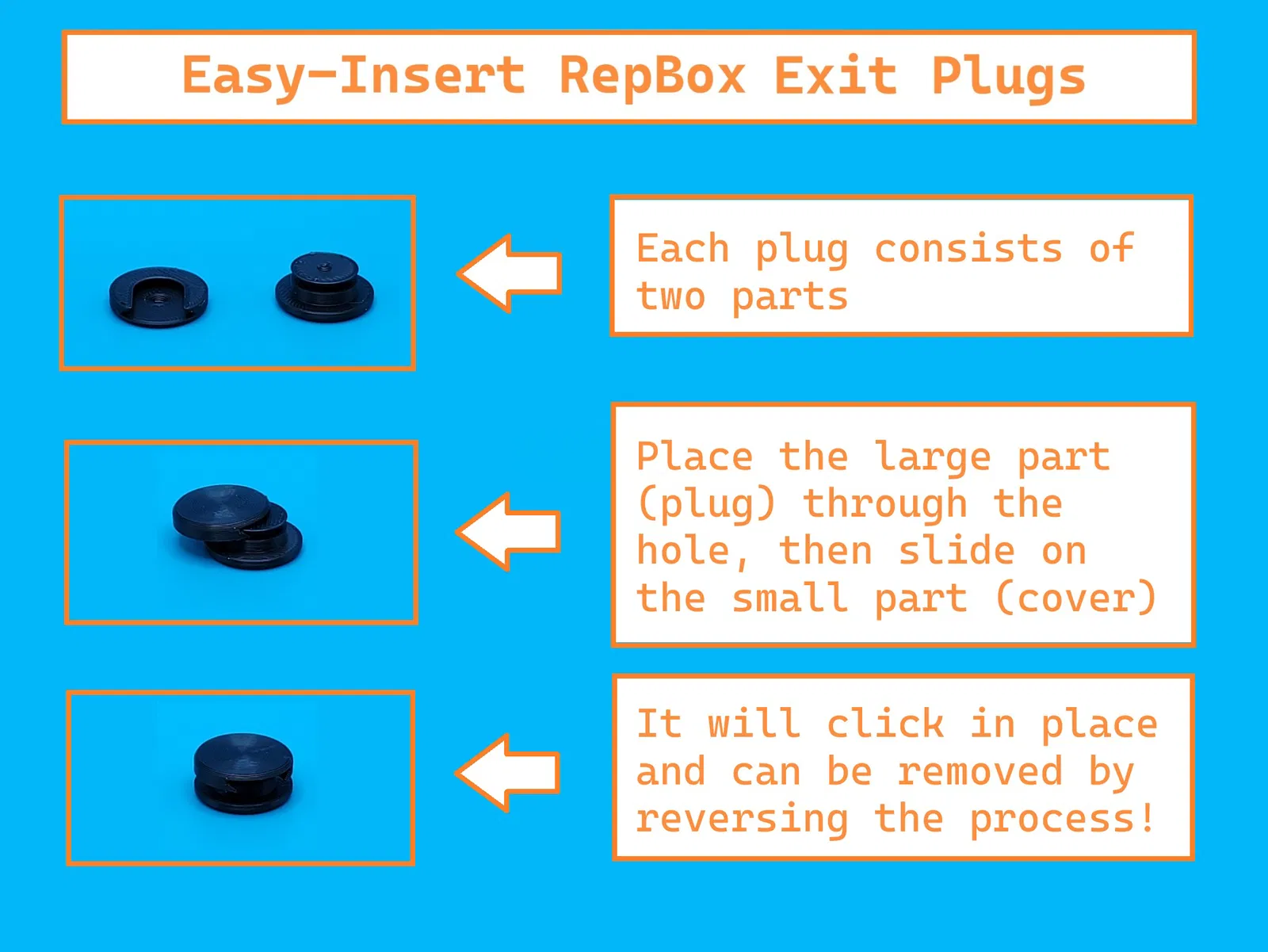 Easy-Insert RepBox Exit Plugs

Each plug consists of two parts

Place the large part (plug) through the hole, then slide on the small part (cover)

It will click in place and can be removed by reversing the process!