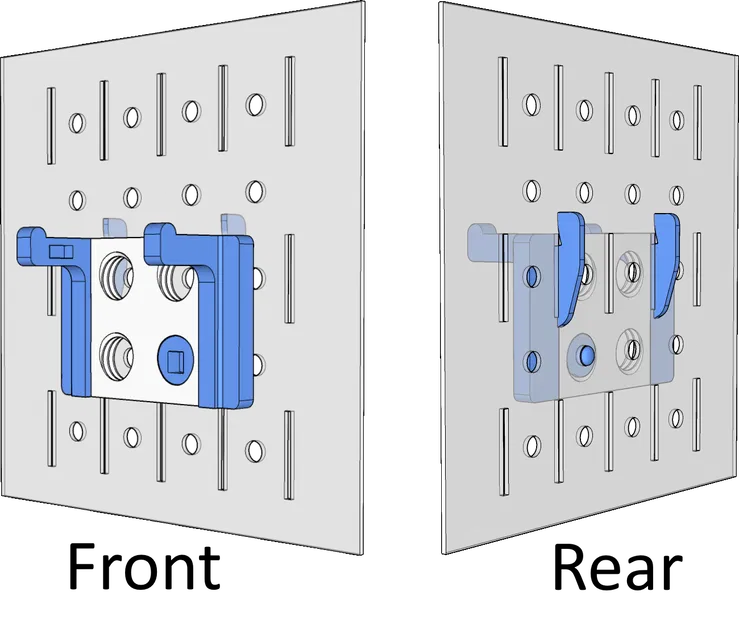 Front

Rear