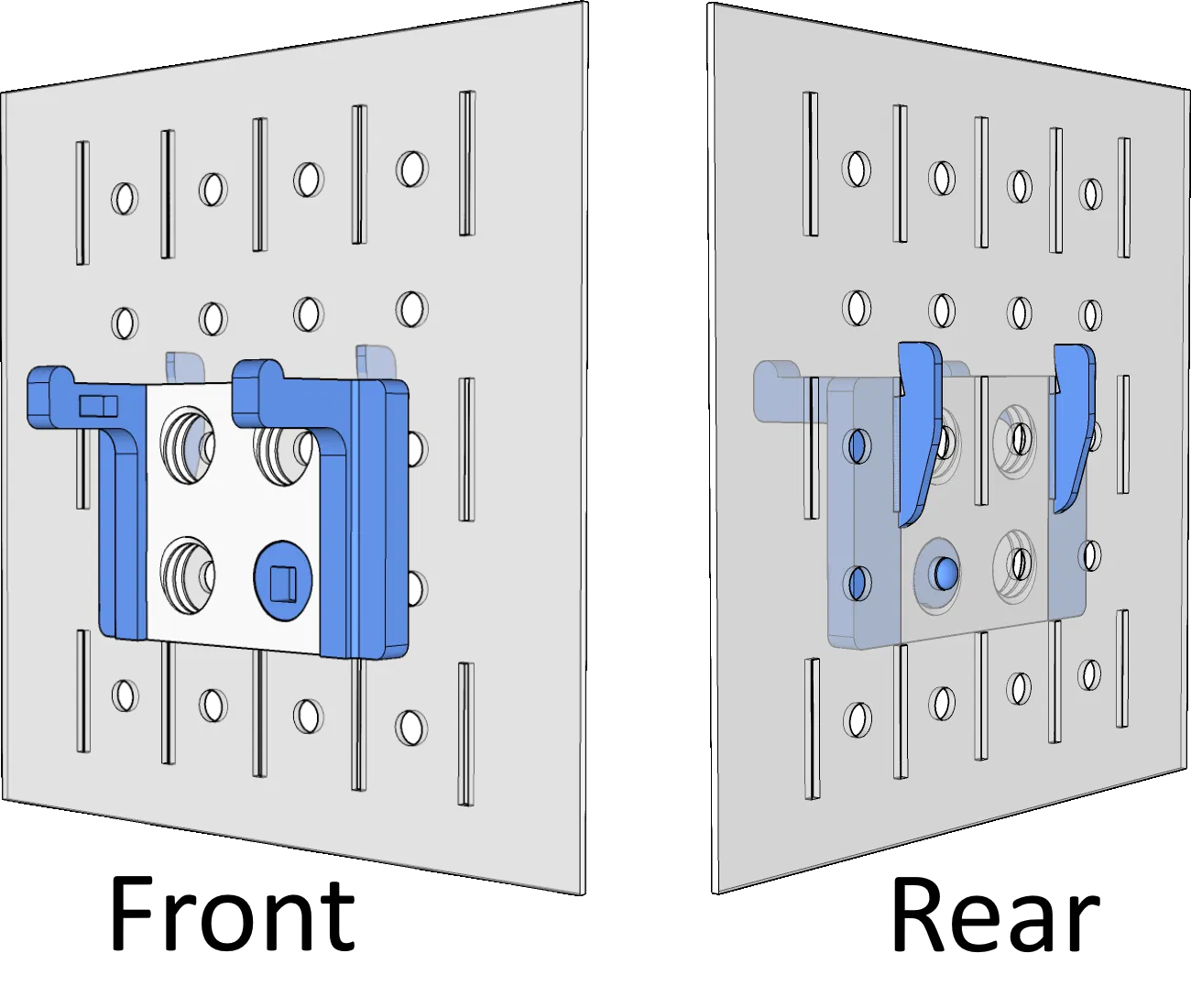 Front

Rear