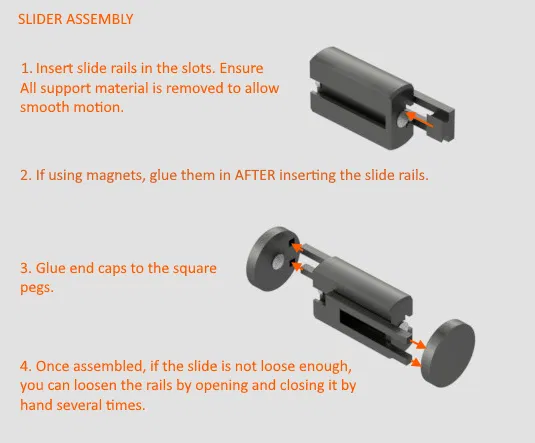 SLIDER ASSEMBLY

1. Insert slide rails in the slots. Ensure All support material is removed to allow smooth motion.

2. If using magnets, glue them in AFTER inserting the slide rails.

3. Glue end caps to the square pegs.

4. Once assembled, if the slide is not loose enough, you can loosen the rails by opening and closing it by hand several times.