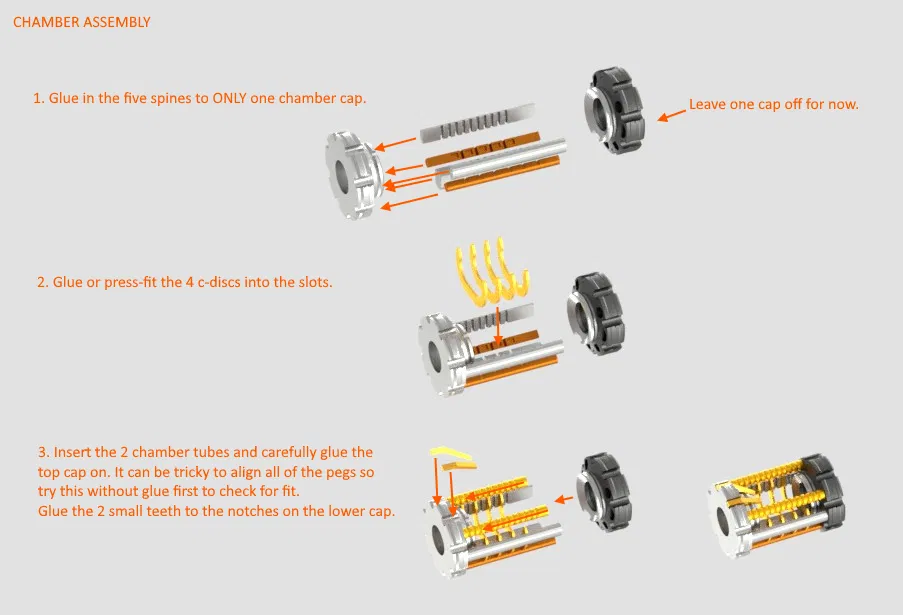 CHAMBER ASSEMBLY

1. Glue in the five spines to ONLY one chamber cap.

Leave one cap off for now.

2. Glue or press-fit the 4 c-discs into the slots.

3. Insert the 2 chamber tubes and carefully glue the top cap on. It can be tricky to align all of the pegs so try this without glue first to check for fit.
Glue the 2 small teeth to the notches on the lower cap.