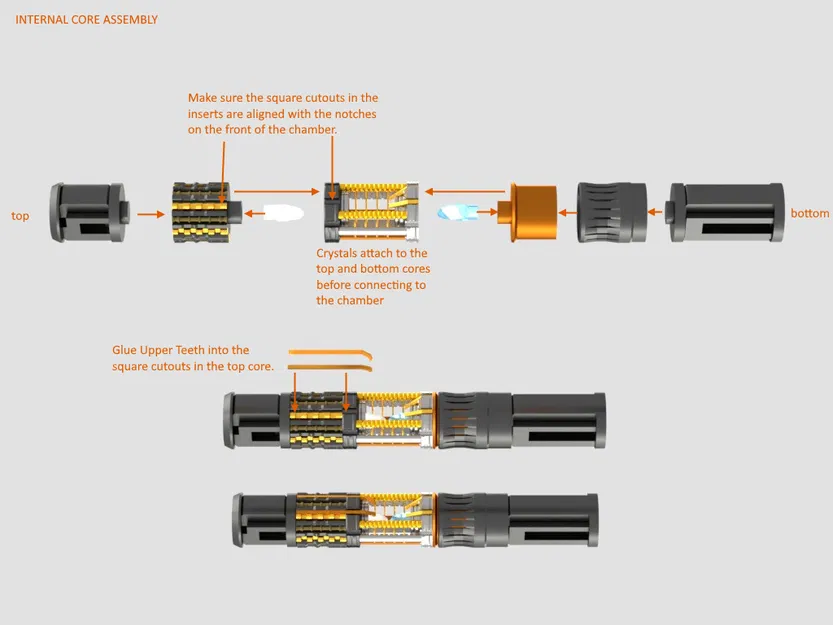 INTERNAL CORE ASSEMBLY

Make sure the square cutouts in the inserts are aligned with the notches on the front of the chamber.

top

bottom

Crystals attach to the top and bottom cores before connecting to the chamber

Glue Upper Teeth into the square cutouts in the top core.