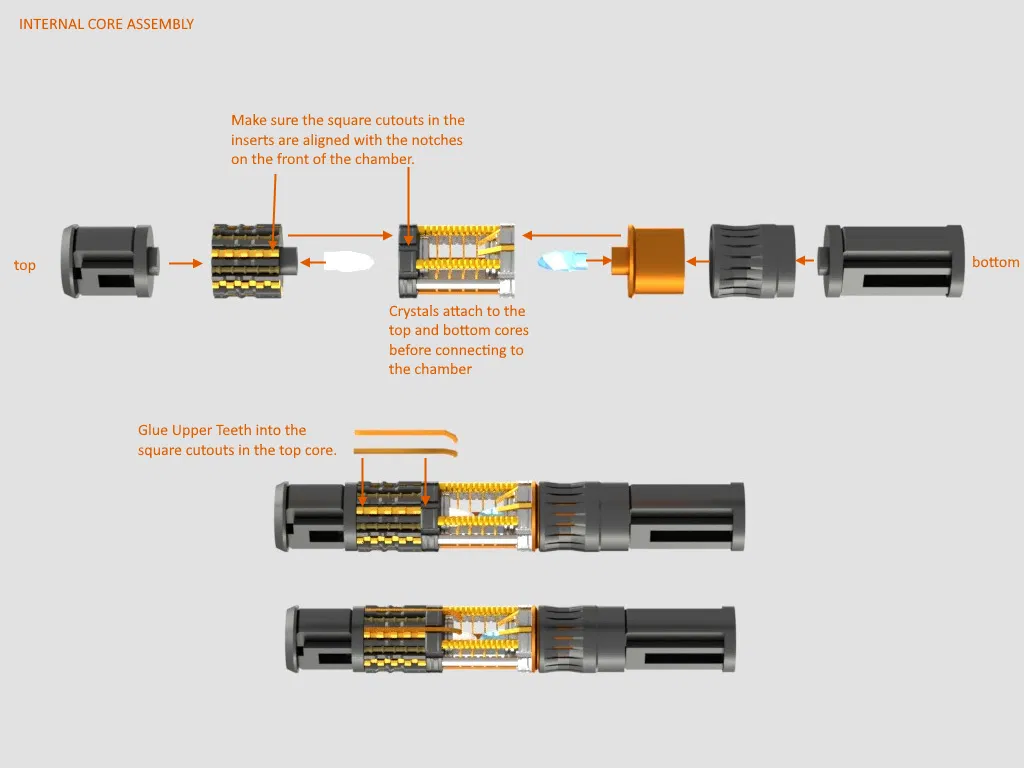 INTERNAL CORE ASSEMBLY

Make sure the square cutouts in the inserts are aligned with the notches on the front of the chamber.

top

bottom

Crystals attach to the top and bottom cores before connecting to the chamber

Glue Upper Teeth into the square cutouts in the top core.