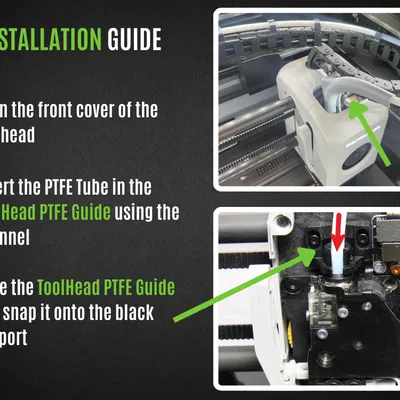 STALLATION GUIDE

n the front cover of the head

ert the PTFE Tube in the Head PTFE Guide using the nnel

e the ToolHead PTFE Guide snap it onto the black port