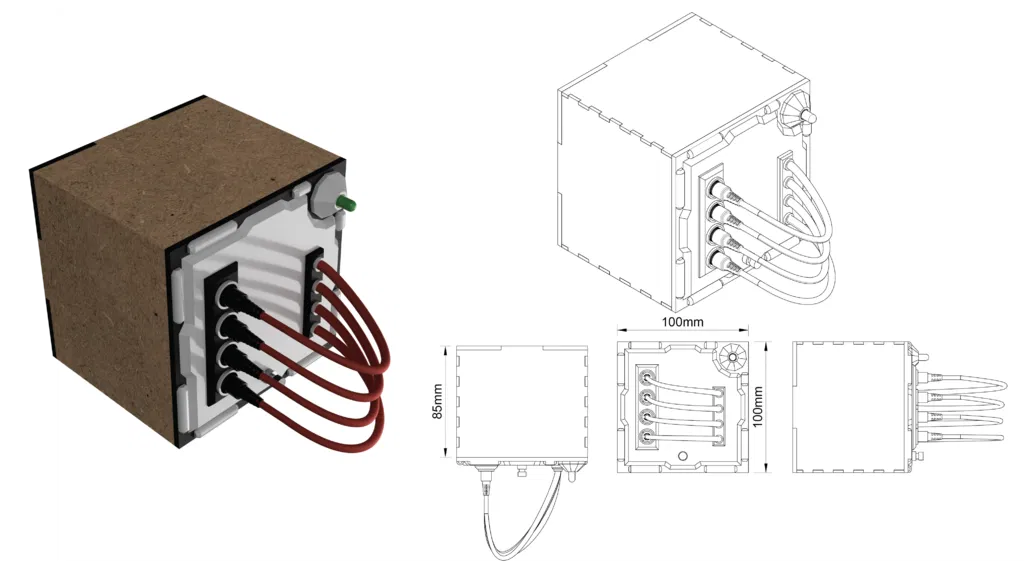 100mm
85mm
100mm