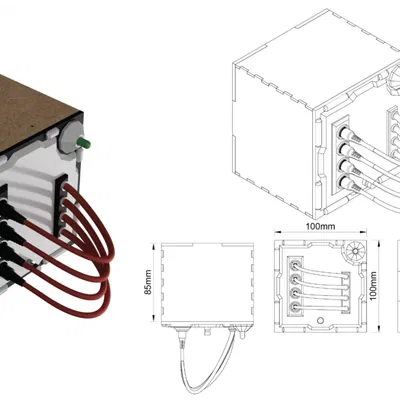 100mm

85mm

100mm