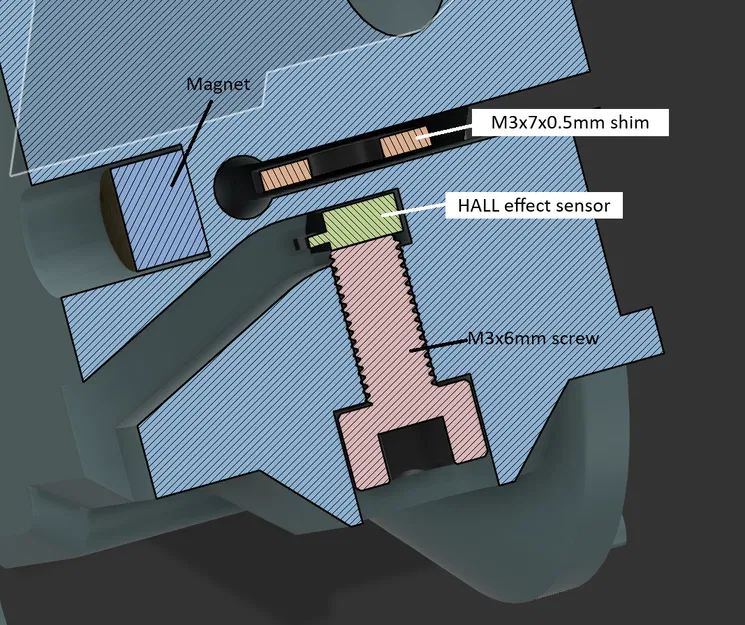 Magnet

M3x7x0.5mm shim

HALL effect sensor

M3x6mm screw