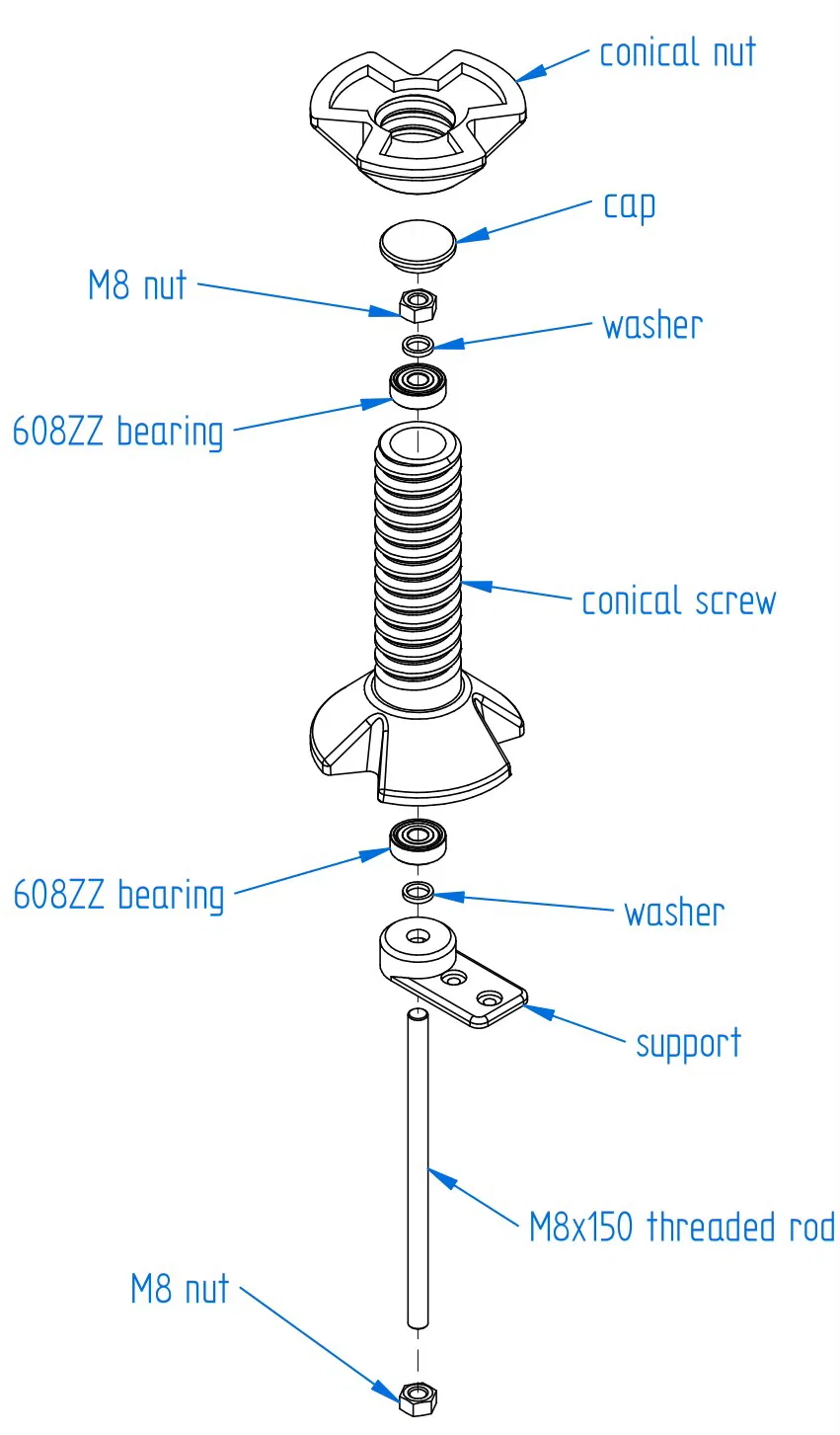 conical nut
cap
M8 nut
washer
608ZZ bearing
conical screw
608ZZ bearing
washer
support
M8x150 threaded rod
M8 nut