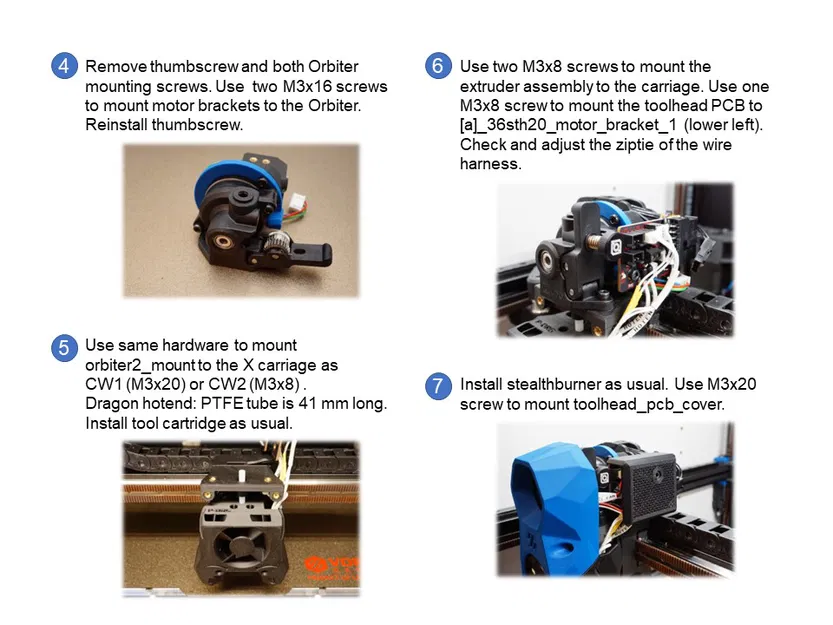 4 Remove thumbscrew and both Orbiter mounting screws. Use two M3x16 screws to mount motor brackets to the Orbiter. Reinstall thumbscrew.

5 Use same hardware to mount orbiter2_mount to the X carriage as CW1 (M3x20) or CW2 (M3x8) . Dragon hotend: PTFE tube is 41 mm long. Install tool cartridge as usual.

6 Use two M3x8 screws to mount the extruder assembly to the carriage. Use one M3x8 screw to mount the toolhead PCB to [a]_36sth20_motor_bracket_1 (lower left). Check and adjust the ziptie of the wire harness.

7 Install stealthburner as usual. Use M3x20 screw to mount toolhead_pcb_cover.