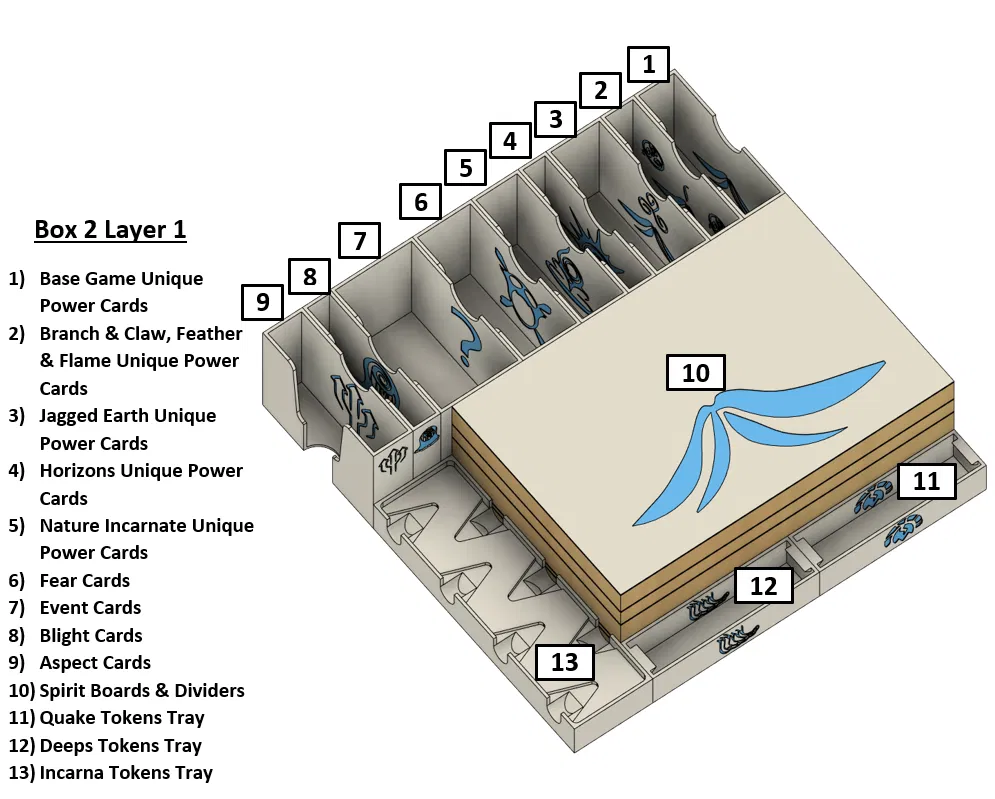 Box 2 Layer 1

1) Base Game Unique Power Cards
2) Branch & Claw, Feather & Flame Unique Power Cards
3) Jagged Earth Unique Power Cards
4) Horizons Unique Power Cards
5) Nature Incarnate Unique Power Cards
6) Fear Cards
7) Event Cards
8) Blight Cards
9) Aspect Cards
10) Spirit Boards & Dividers
11) Quake Tokens Tray
12) Deeps Tokens Tray
13) Incarna Tokens Tray

1
2
3
4
5
6
7
8
9
10
11
12
13