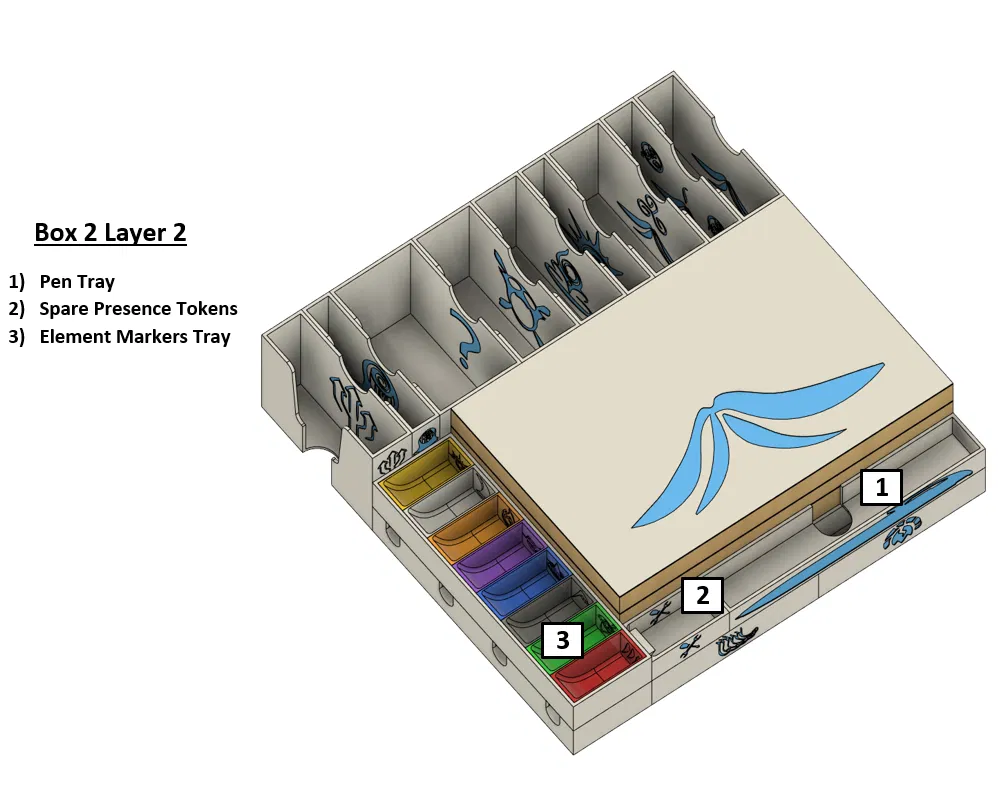 Box 2 Layer 2

1) Pen Tray
2) Spare Presence Tokens
3) Element Markers Tray

1

2

3