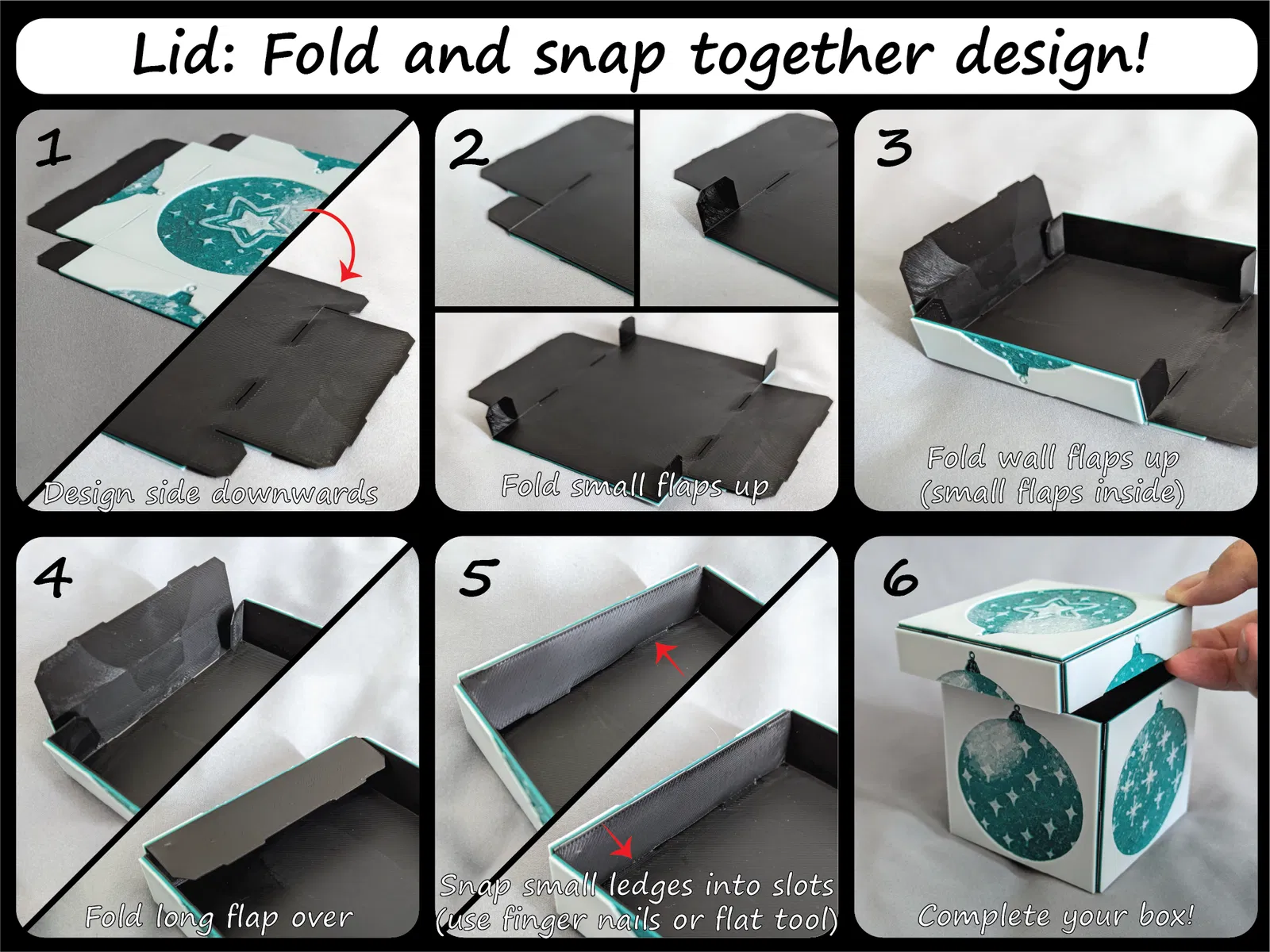 Lid: Fold and snap together design!

1

Design side downwards

2

Fold small flaps up

3

Fold wall flaps up (small flaps inside)

4

Fold long flap over

5

Snap small ledges into slots (use finger nails or flat tool)

6

Complete your box!