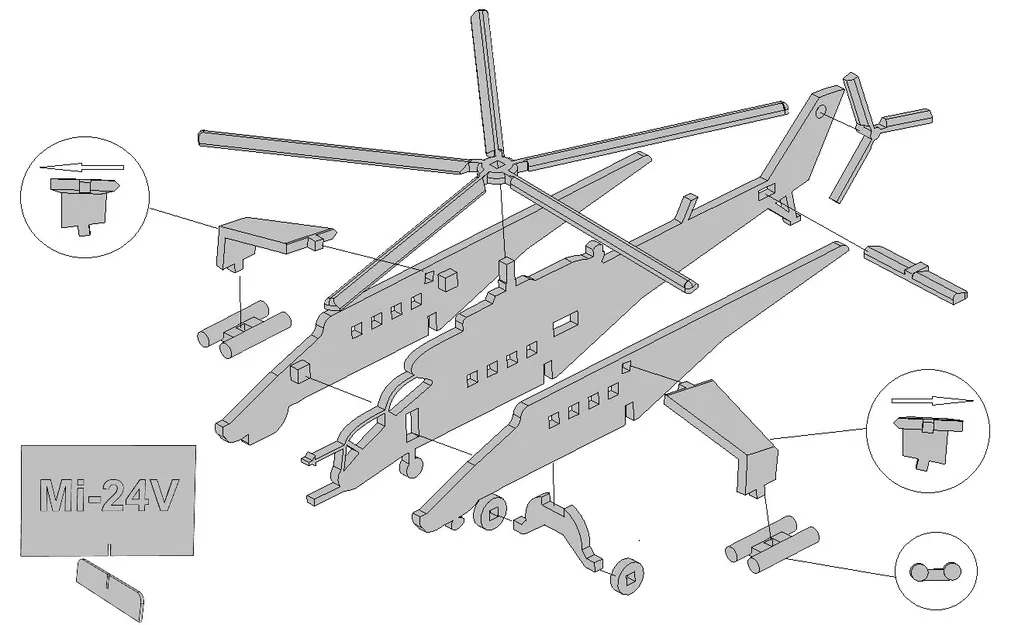 Mi-24V