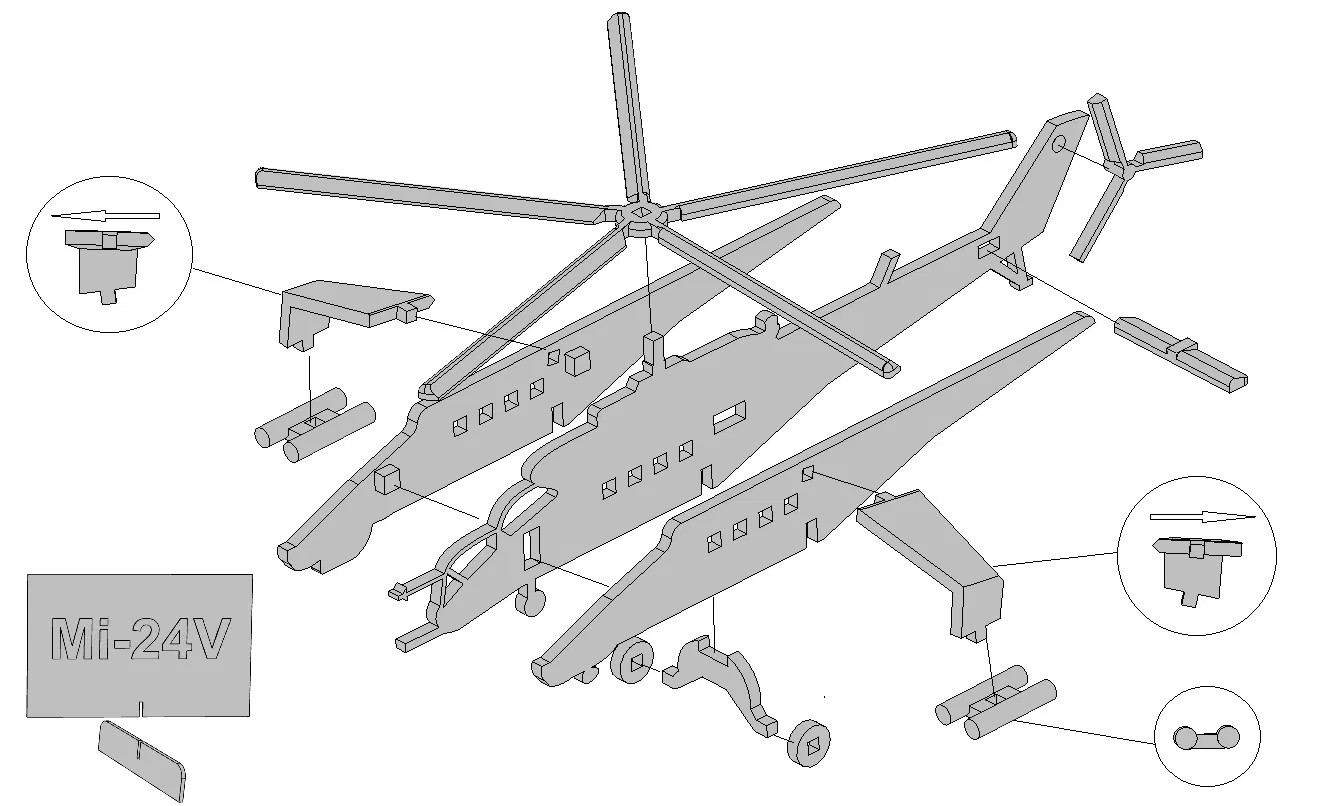 Mi-24V