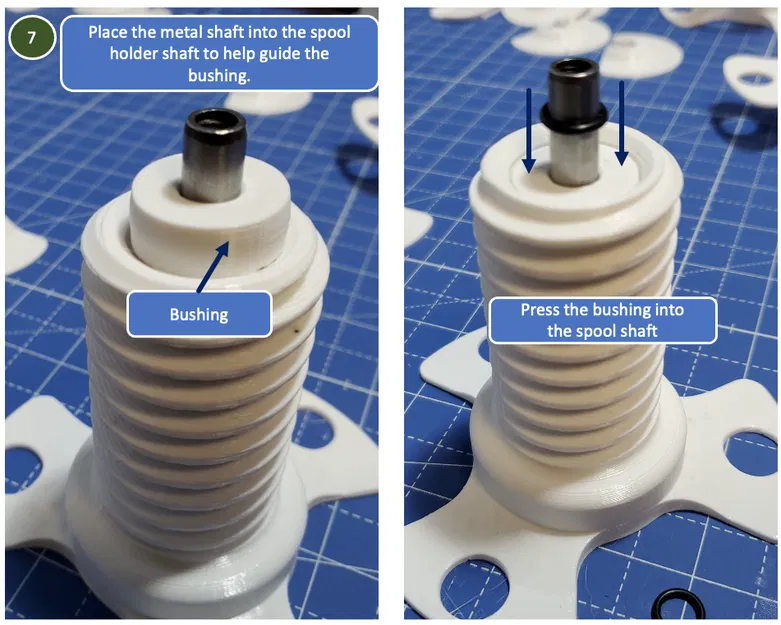 7

Place the metal shaft into the spool holder shaft to help guide the bushing.

Bushing

Press the bushing into the spool shaft