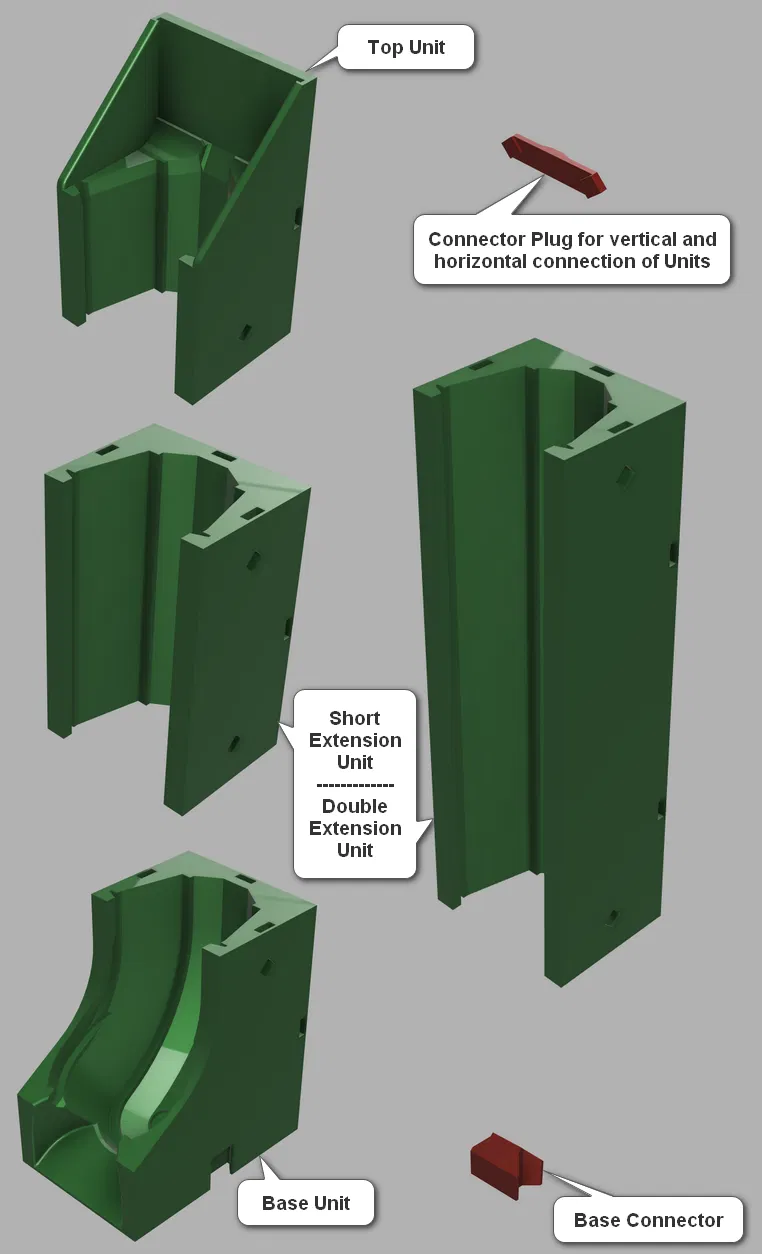 Top Unit

Connector Plug for vertical and horizontal connection of Units

Short Extension Unit
-------------
Double Extension Unit

Base Unit

Base Connector