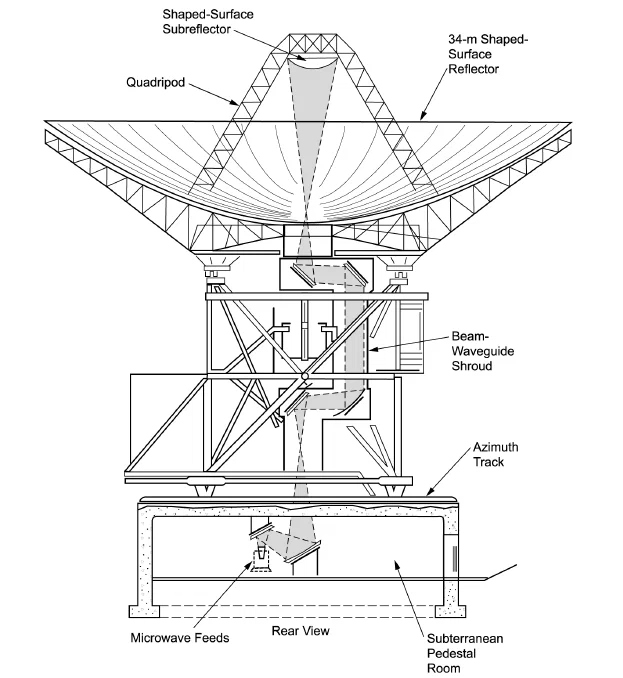 Shaped-Surface Subreflector

34-m Shaped-Surface Reflector

Quadripod

Beam-Waveguide Shroud

Azimuth Track

Microwave Feeds

Rear View

Subterranean Pedestal Room