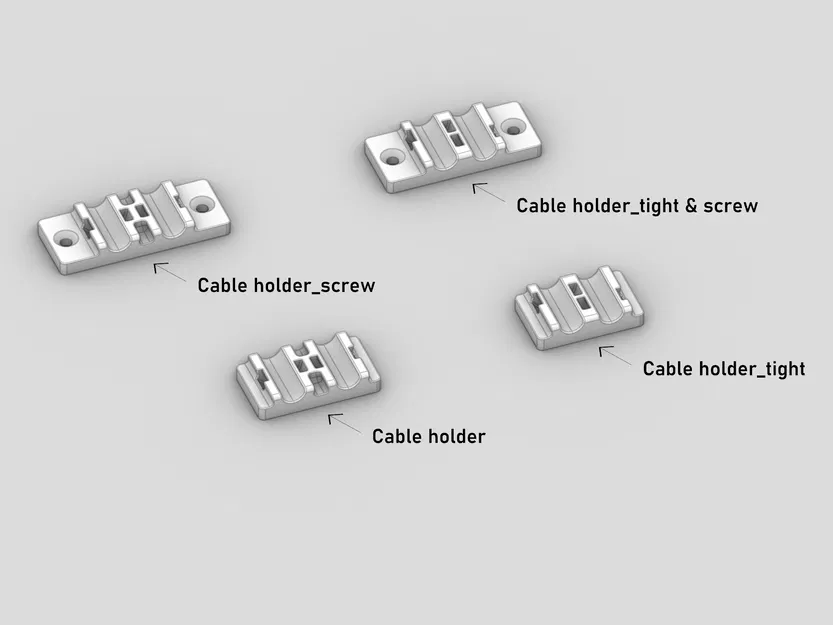 Cable holder_tight & screw

Cable holder_screw

Cable holder_tight

Cable holder