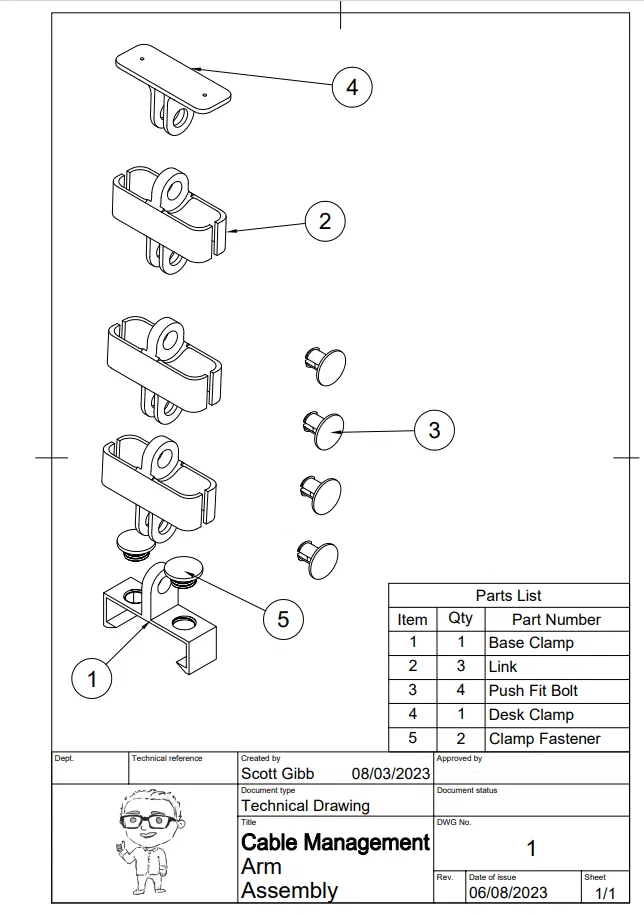 4

2

3

5

1

Parts List

| Item | Qty | Part Number |
|---|---|---|
| 1 | 1 | Base Clamp |
| 2 | 3 | Link |
| 3 | 4 | Push Fit Bolt |
| 4 | 1 | Desk Clamp |
| 5 | 2 | Clamp Fastener |

Dept.
Technical reference
Created by
Scott Gibb 08/03/2023
Approved by
Document type
Technical Drawing
Document status
Title
Cable Management Arm Assembly
DWG No.
1
Rev.
Date of issue
06/08/2023
Sheet
1/1