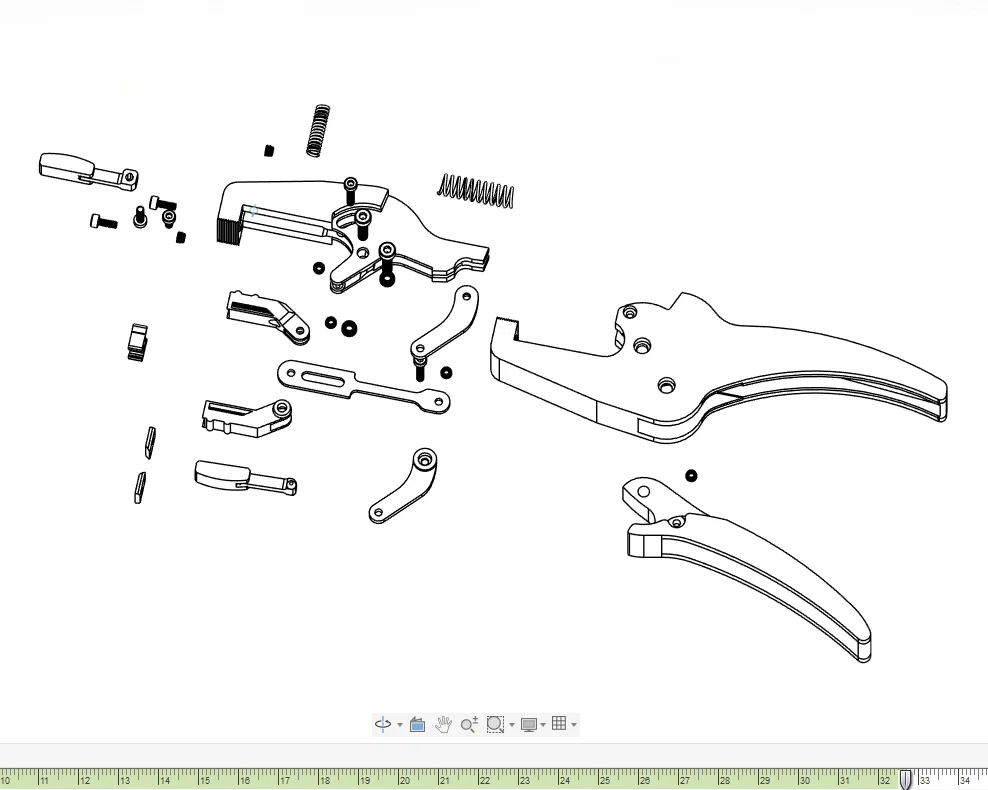 10 11 12 13 14 15 16 17 18 19 20 21 22 23 24 25 26 27 28 29 30 31 32 33 34