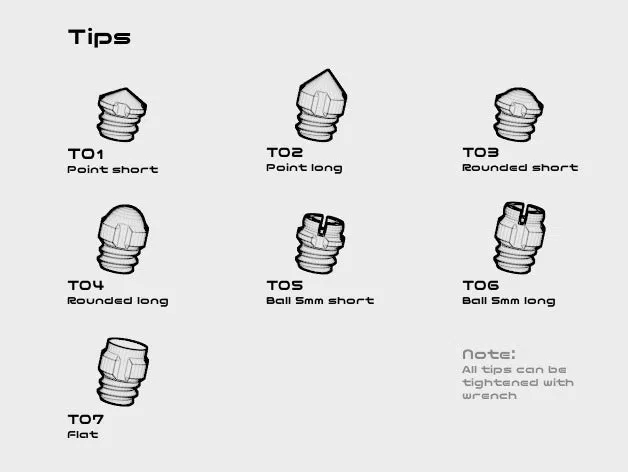 Tips

T01
Point short

T02
Point long

T03
Rounded short

T04
Rounded long

T05
Ball 5mm short

T06
Ball 5mm long

T07
Flat

Note:
All tips can be tightened with wrench