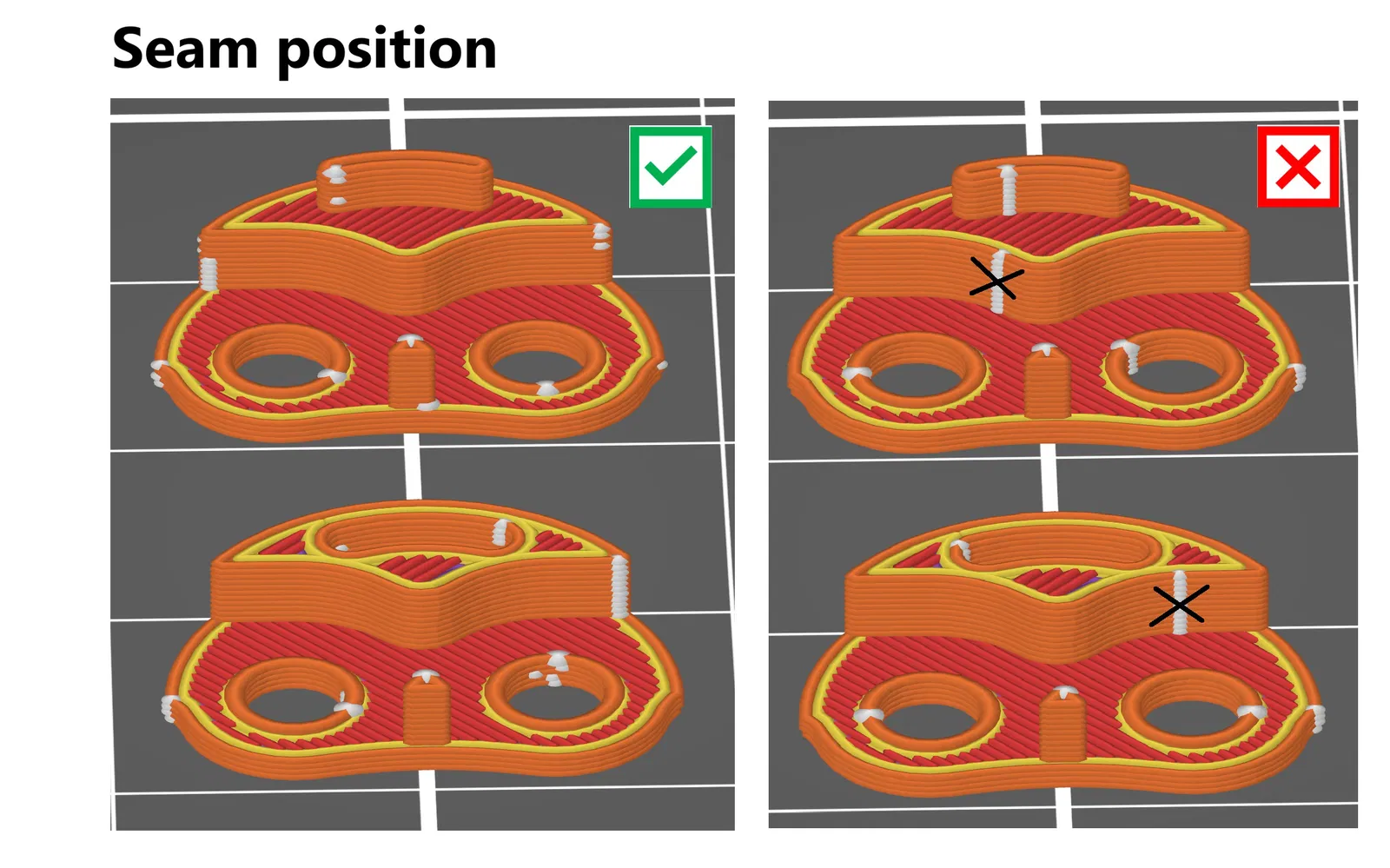 Seam position