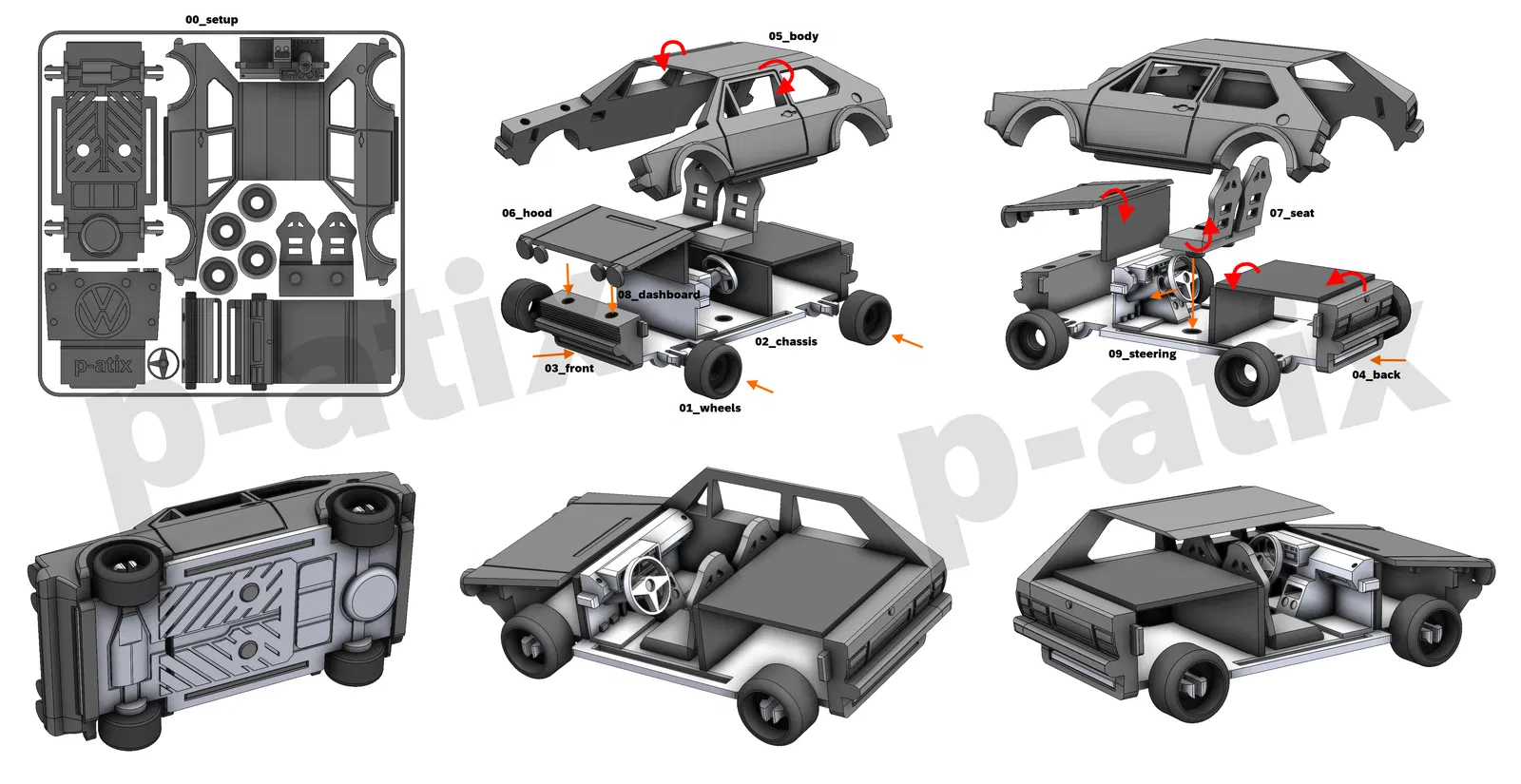 00_setup

p-atix

05_body

06_hood

08_dashboard

02_chassis

03_front

01_wheels

07_seat

09_steering

04_back

p-atix

p-atix