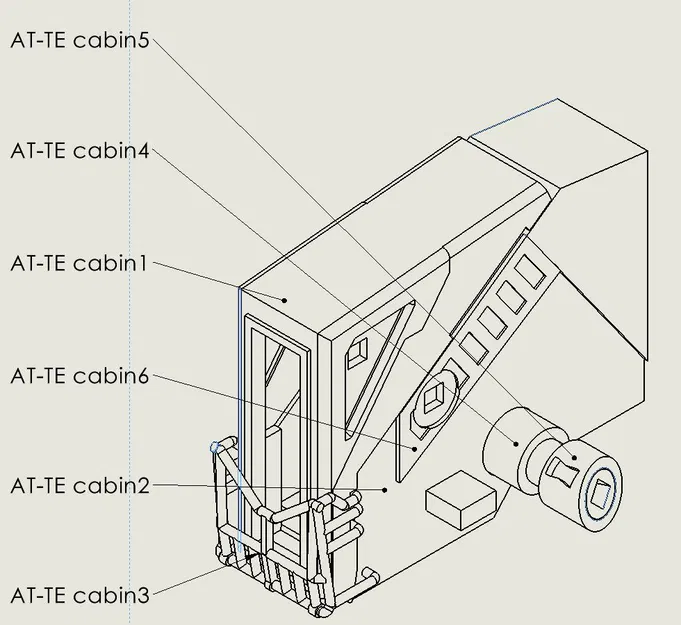 AT-TE cabin5

AT-TE cabin4

AT-TE cabin1

AT-TE cabin6

AT-TE cabin2

AT-TE cabin3