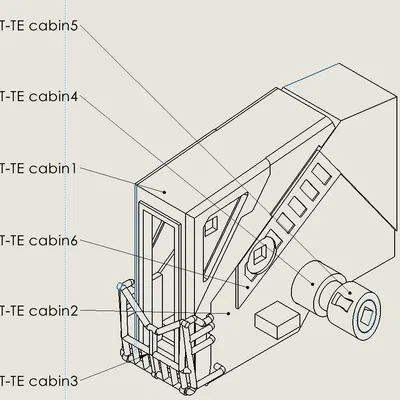 T-TE cabin5

T-TE cabin4

T-TE cabin1

T-TE cabin6

T-TE cabin2

T-TE cabin3