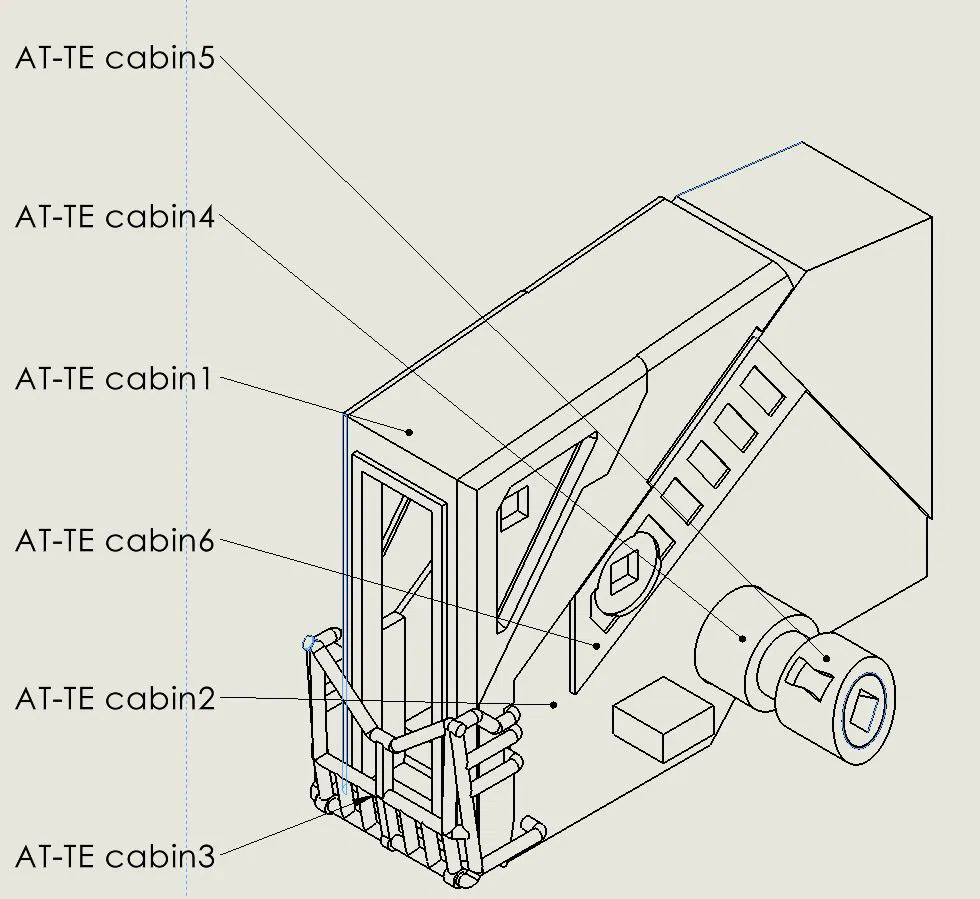 AT-TE cabin5

AT-TE cabin4

AT-TE cabin1

AT-TE cabin6

AT-TE cabin2

AT-TE cabin3