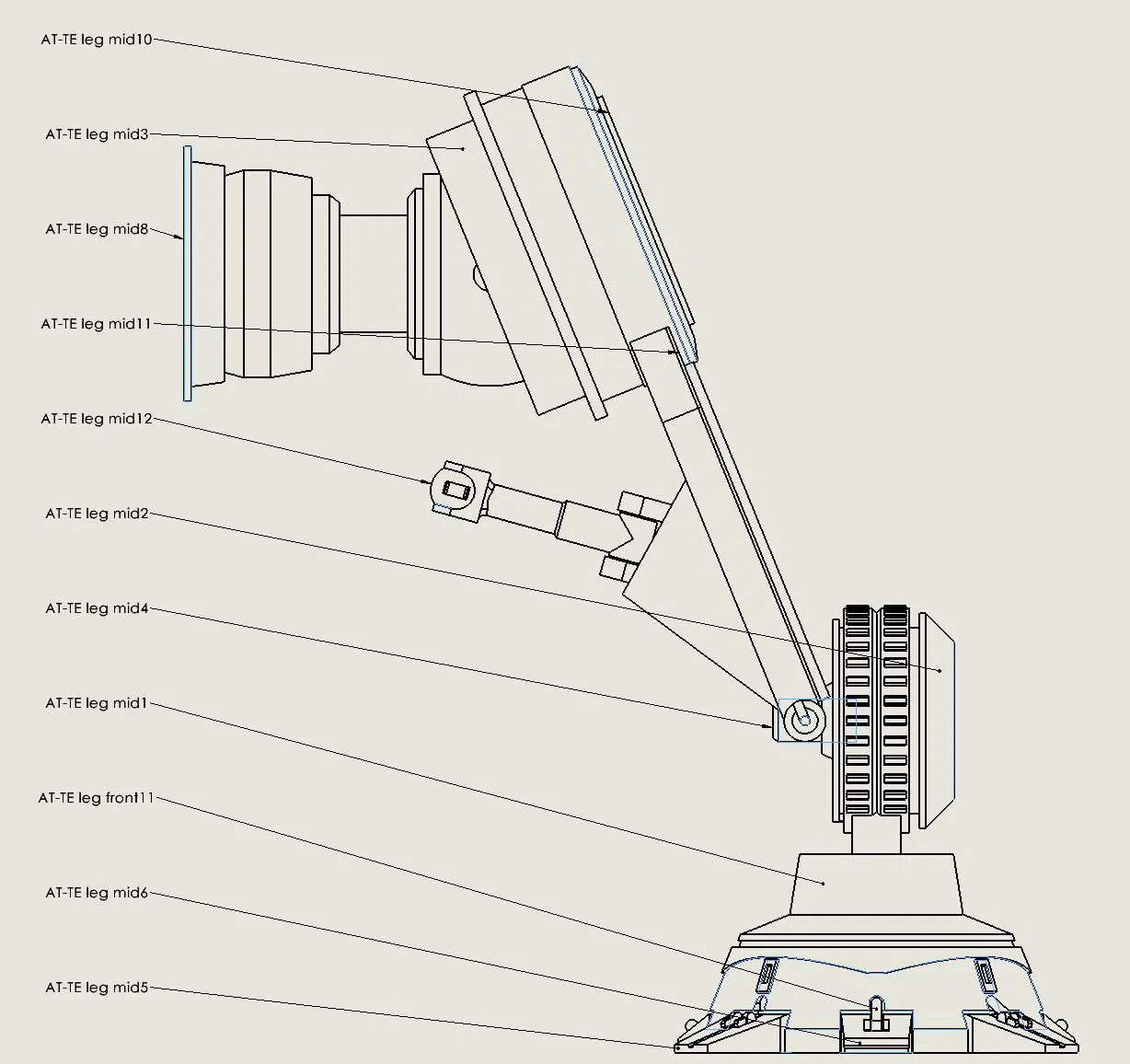 AT-TE leg mid10

AT-TE leg mid3

AT-TE leg mid8

AT-TE leg mid11

AT-TE leg mid12

AT-TE leg mid2

AT-TE leg mid4

AT-TE leg mid1

AT-TE leg front11

AT-TE leg mid6

AT-TE leg mid5