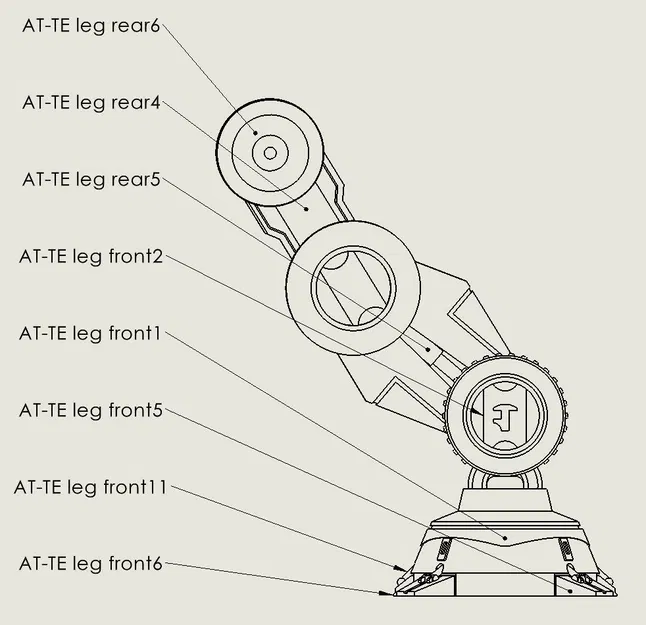 AT-TE leg rear6

AT-TE leg rear4

AT-TE leg rear5

AT-TE leg front2

AT-TE leg front1

AT-TE leg front5

AT-TE leg front11

AT-TE leg front6