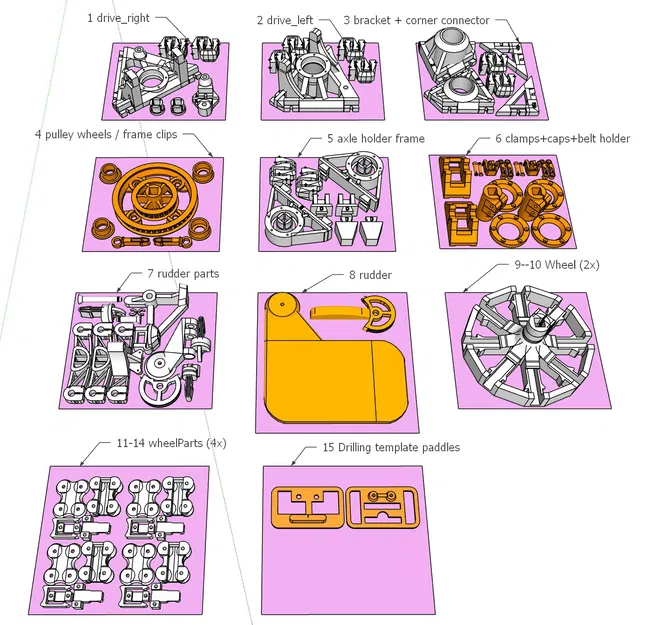 1 drive_right

2 drive_left

3 bracket + corner connector

4 pulley wheels / frame clips

5 axle holder frame

6 clamps+caps+belt holder

7 rudder parts

8 rudder

9--10 Wheel (2x)

11-14 wheelParts (4x)

15 Drilling template paddles