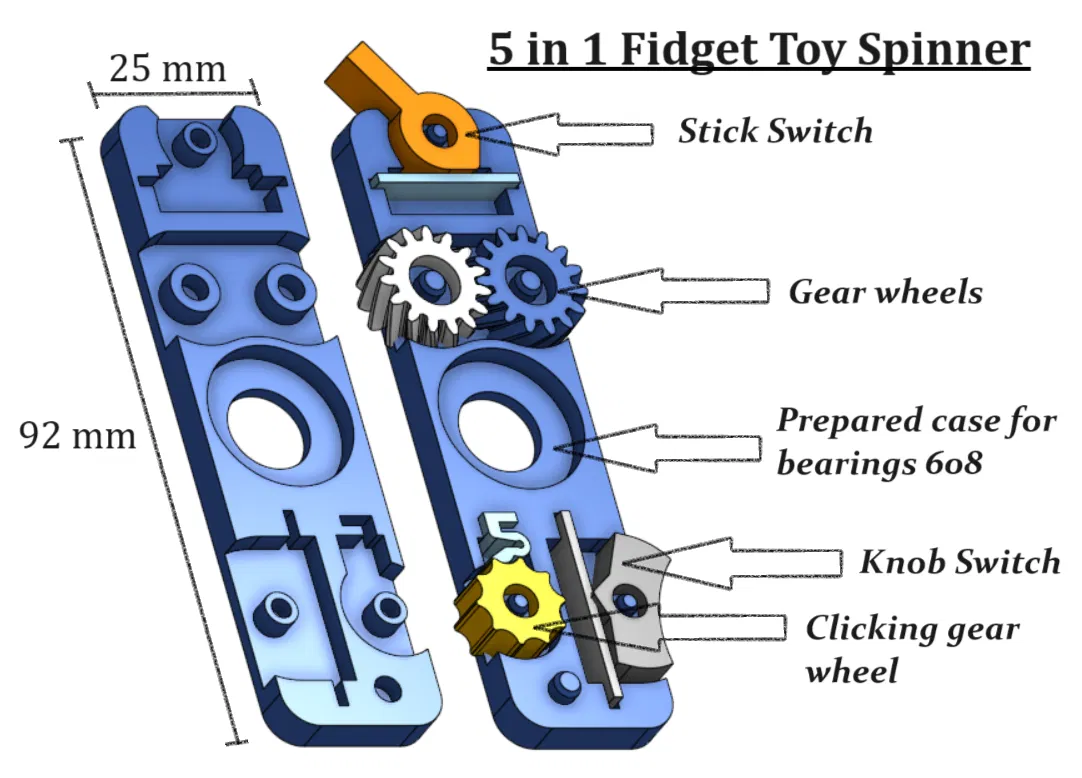 5 in 1 Fidget Toy Spinner

25 mm

92 mm

Stick Switch

Gear wheels

Prepared case for bearings 608

Knob Switch

Clicking gear wheel