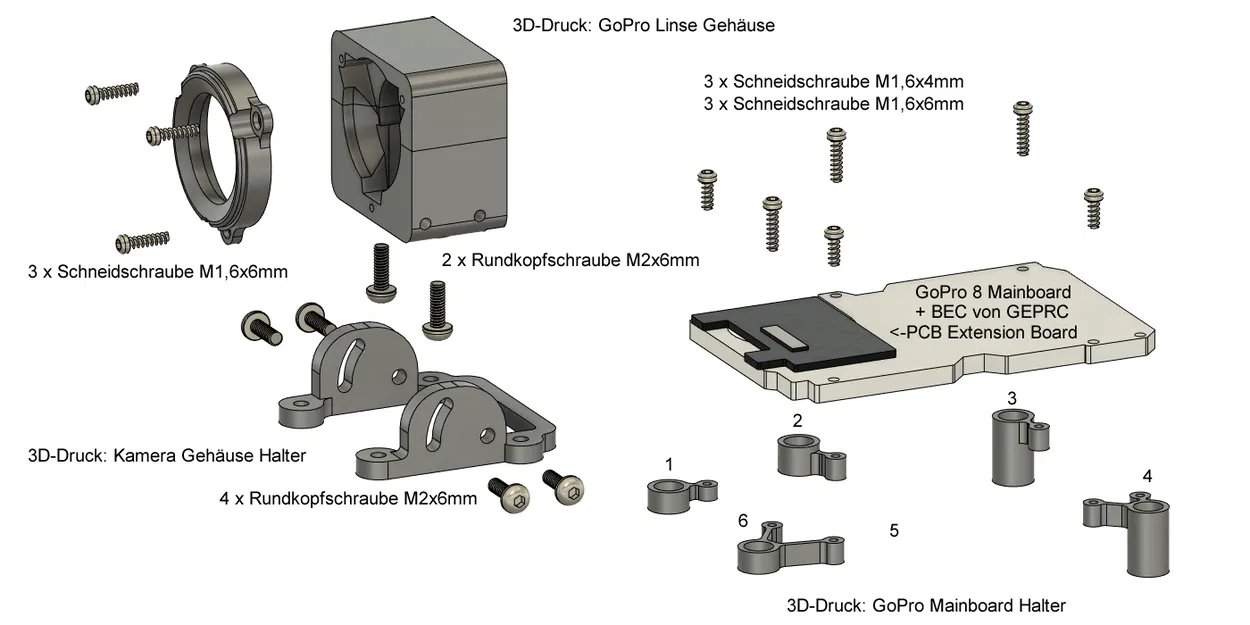 3D-Druck: GoPro Linse Gehäuse

3 x Schneidschraube M1,6x4mm
3 x Schneidschraube M1,6x6mm

3 x Schneidschraube M1,6x6mm

2 x Rundkopfschraube M2x6mm

GoPro 8 Mainboard
+ BEC von GEPRC
<-PCB Extension Board

3D-Druck: Kamera Gehäuse Halter

4 x Rundkopfschraube M2x6mm

1

2

3

4

5

6

3D-Druck: GoPro Mainboard Halter