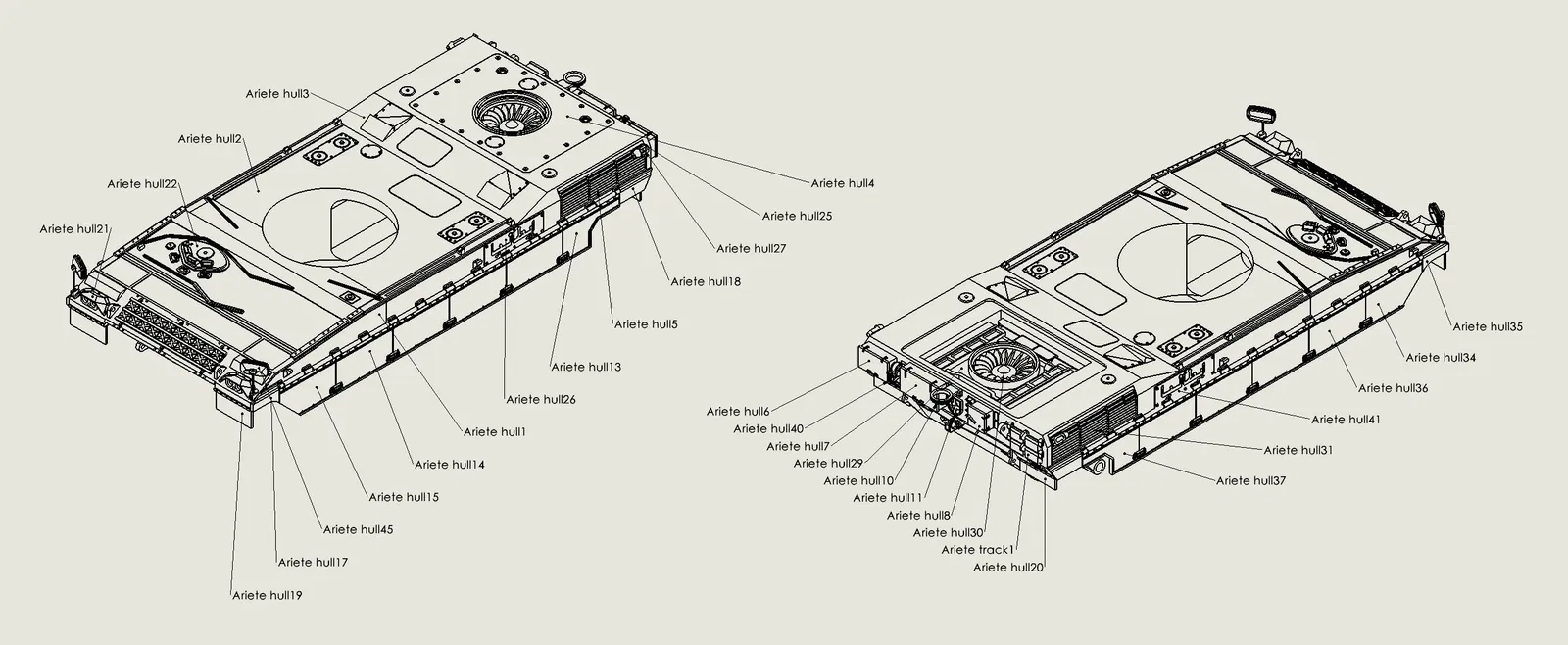 Ariete hull3
Ariete hull2
Ariete hull22
Ariete hull21
Ariete hull4
Ariete hull25
Ariete hull27
Ariete hull18
Ariete hull5
Ariete hull13
Ariete hull26
Ariete hull1
Ariete hull14
Ariete hull15
Ariete hull45
Ariete hull17
Ariete hull19

Ariete hull35
Ariete hull34
Ariete hull36
Ariete hull41
Ariete hull31
Ariete hull37
Ariete hull6
Ariete hull40
Ariete hull7
Ariete hull29
Ariete hull10
Ariete hull11
Ariete hull8
Ariete hull30
Ariete track1
Ariete hull20