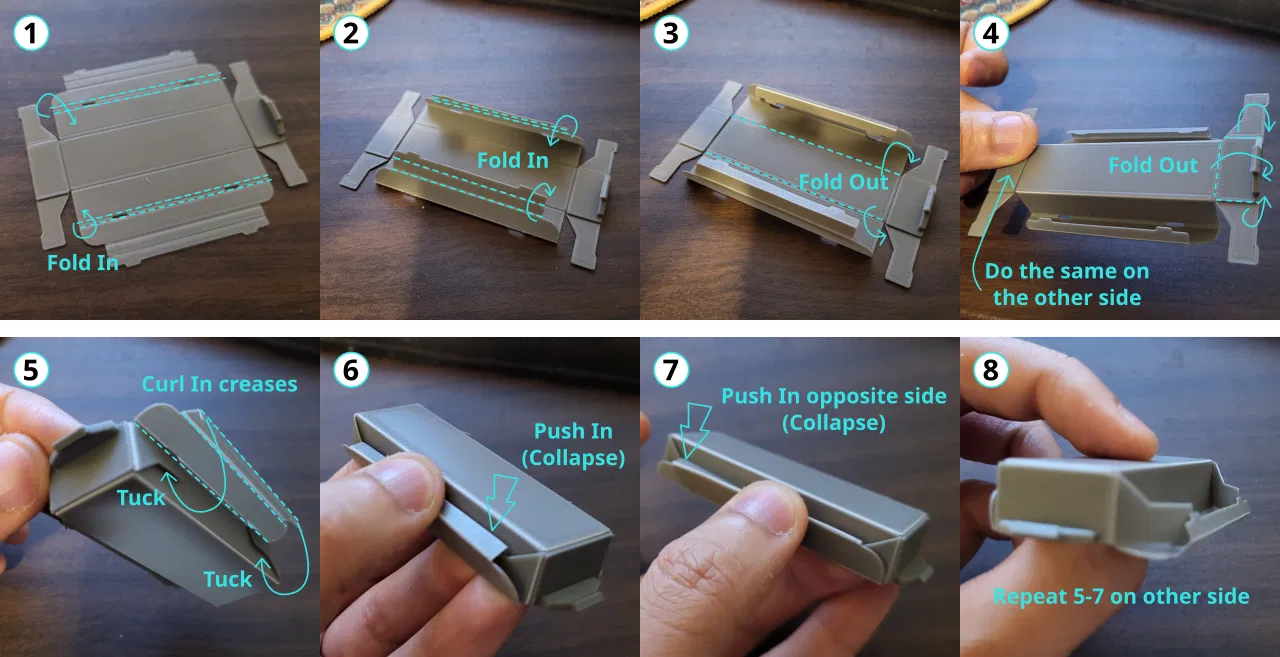 1

Fold In

2

Fold In

3

Fold Out

4

Fold Out

Do the same on the other side

5

Curl In creases

Tuck

Tuck

6

Push In (Collapse)

7

Push In opposite side (Collapse)

8

Repeat 5-7 on other side