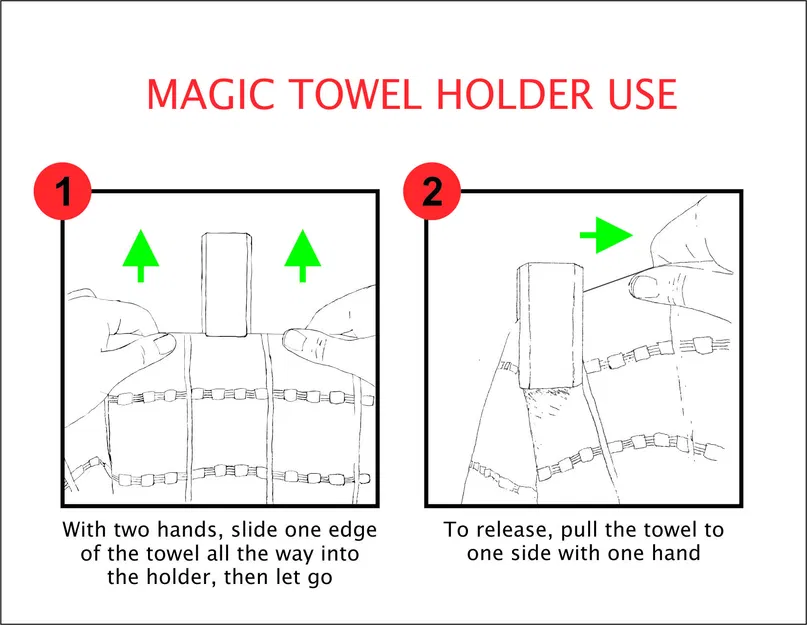 MAGIC TOWEL HOLDER USE

1

With two hands, slide one edge of the towel all the way into the holder, then let go

2

To release, pull the towel to one side with one hand