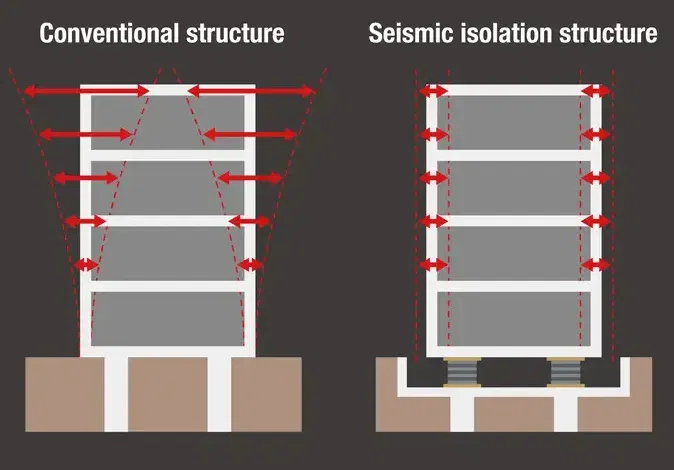 Conventional structure

Seismic isolation structure