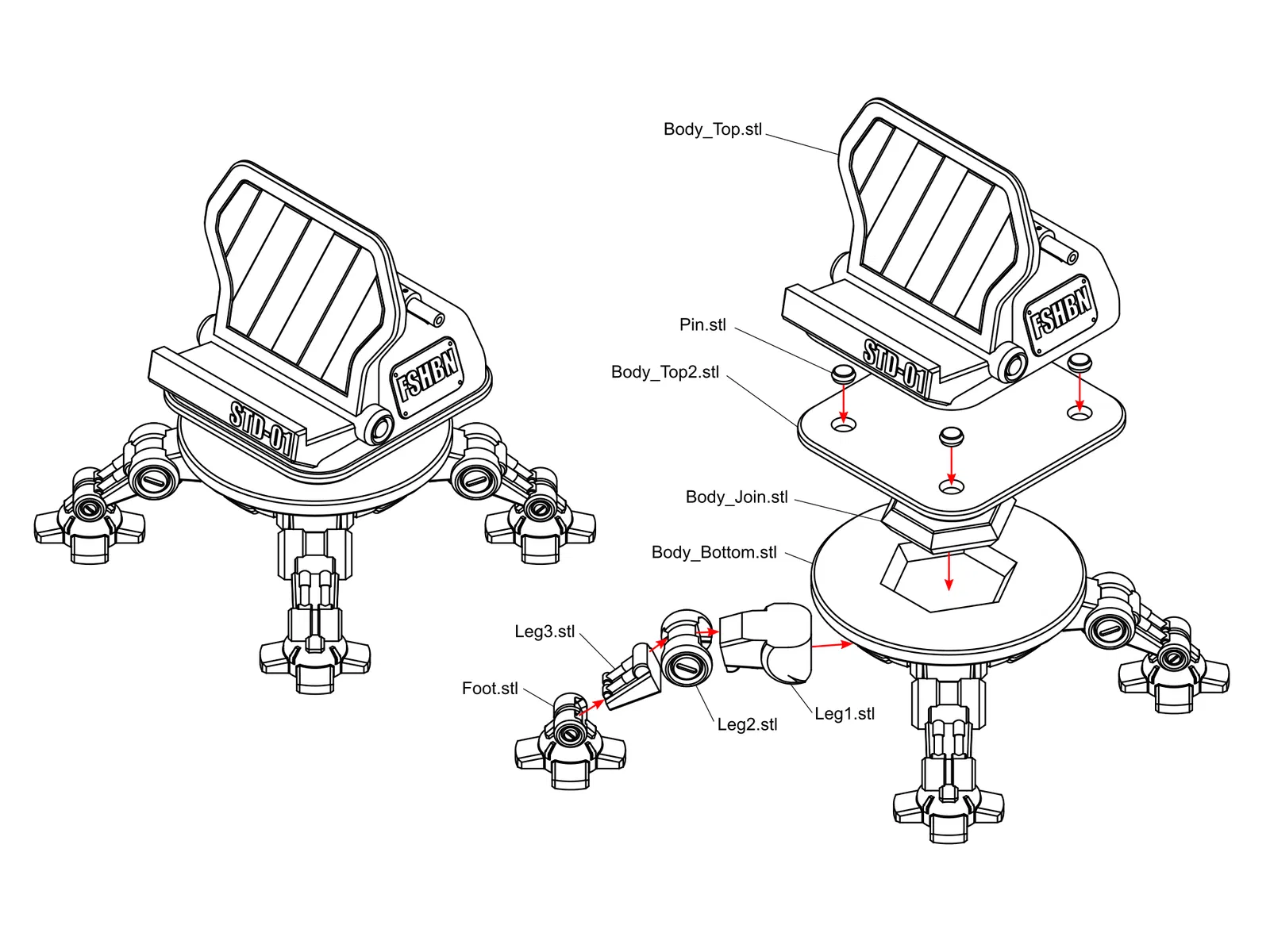 FSHBN
STD-01

Body_Top.stl
FSHBN
STD-01
Pin.stl
Body_Top2.stl
Body_Join.stl
Body_Bottom.stl
Leg3.stl
Foot.stl
Leg2.stl
Leg1.stl