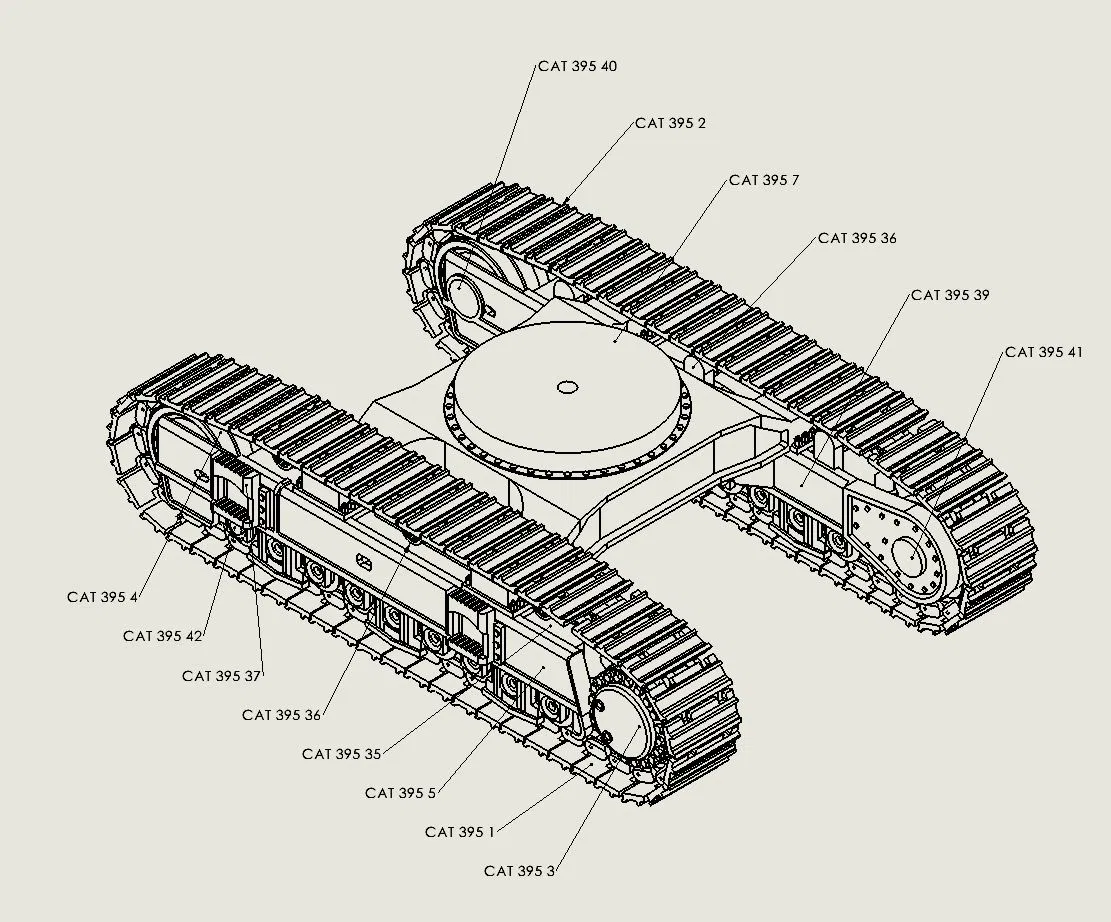 CAT 395 40
CAT 395 2
CAT 395 7
CAT 395 36
CAT 395 39
CAT 395 41
CAT 395 4
CAT 395 42
CAT 395 37
CAT 395 36
CAT 395 35
CAT 395 5
CAT 395 1
CAT 395 3