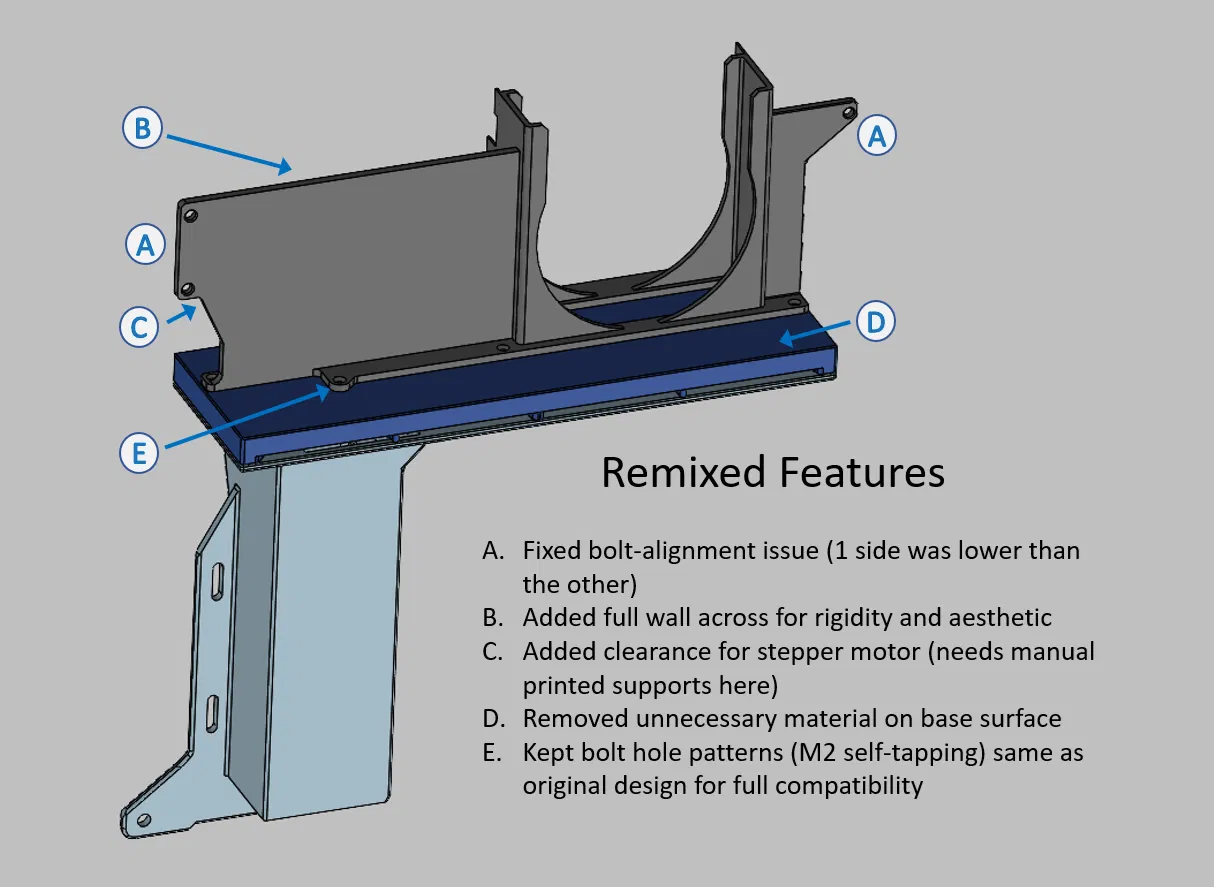 B

A

A

C

D

E

Remixed Features

A. Fixed bolt-alignment issue (1 side was lower than the other)
B. Added full wall across for rigidity and aesthetic
C. Added clearance for stepper motor (needs manual printed supports here)
D. Removed unnecessary material on base surface
E. Kept bolt hole patterns (M2 self-tapping) same as original design for full compatibility