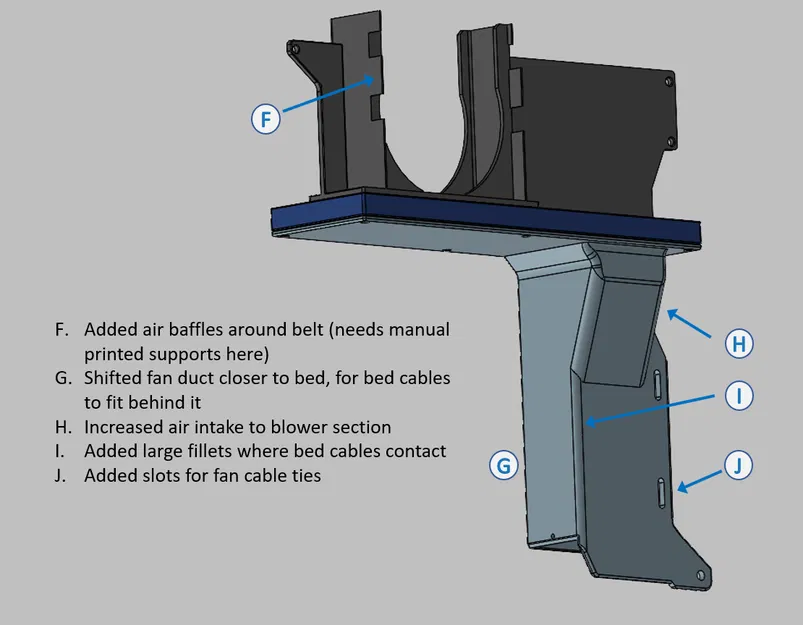 F

F. Added air baffles around belt (needs manual printed supports here)
G. Shifted fan duct closer to bed, for bed cables to fit behind it
H. Increased air intake to blower section
I. Added large fillets where bed cables contact
J. Added slots for fan cable ties

H

I

G

J