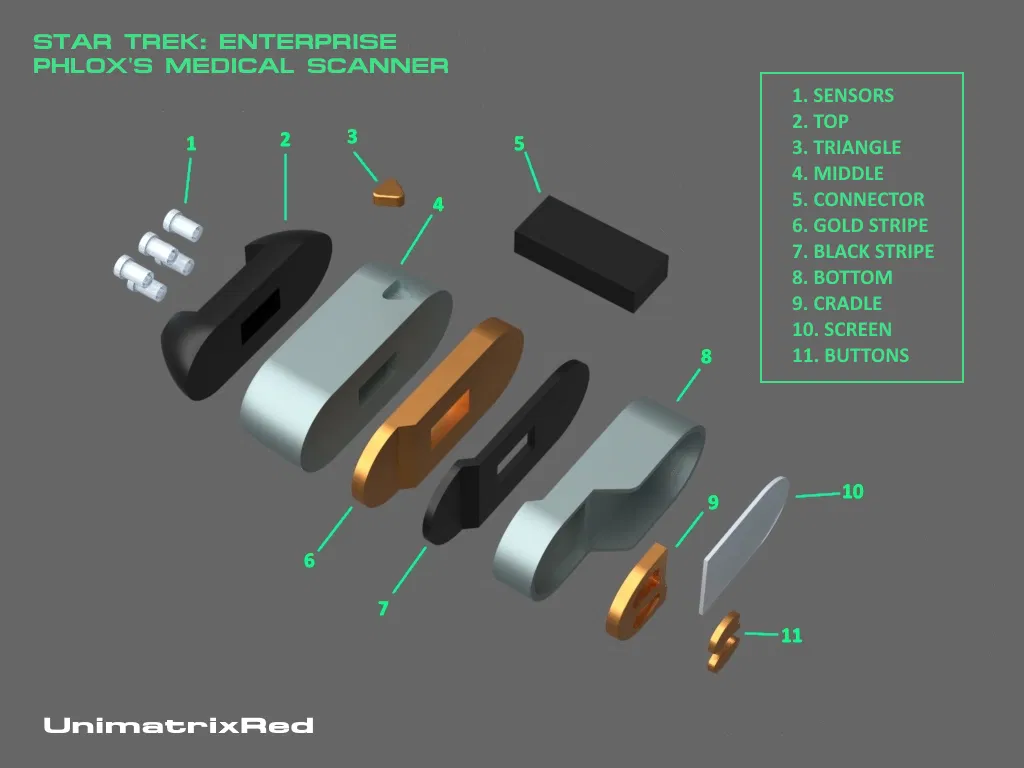 STAR TREK: ENTERPRISE
PHLOX'S MEDICAL SCANNER

1. SENSORS
2. TOP
3. TRIANGLE
4. MIDDLE
5. CONNECTOR
6. GOLD STRIPE
7. BLACK STRIPE
8. BOTTOM
9. CRADLE
10. SCREEN
11. BUTTONS

1
2
3
4
5
6
7
8
9
10
11

UnimatrixRed