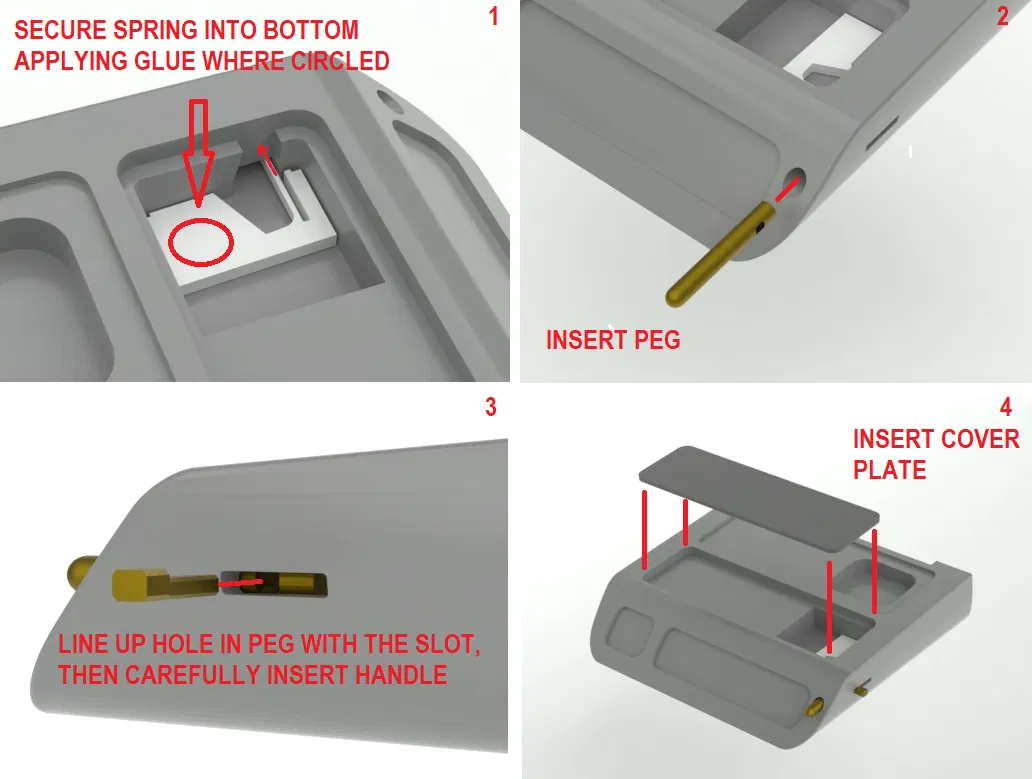 SECURE SPRING INTO BOTTOM APPLYING GLUE WHERE CIRCLED

1

2

INSERT PEG

3

LINE UP HOLE IN PEG WITH THE SLOT, THEN CAREFULLY INSERT HANDLE

4

INSERT COVER PLATE