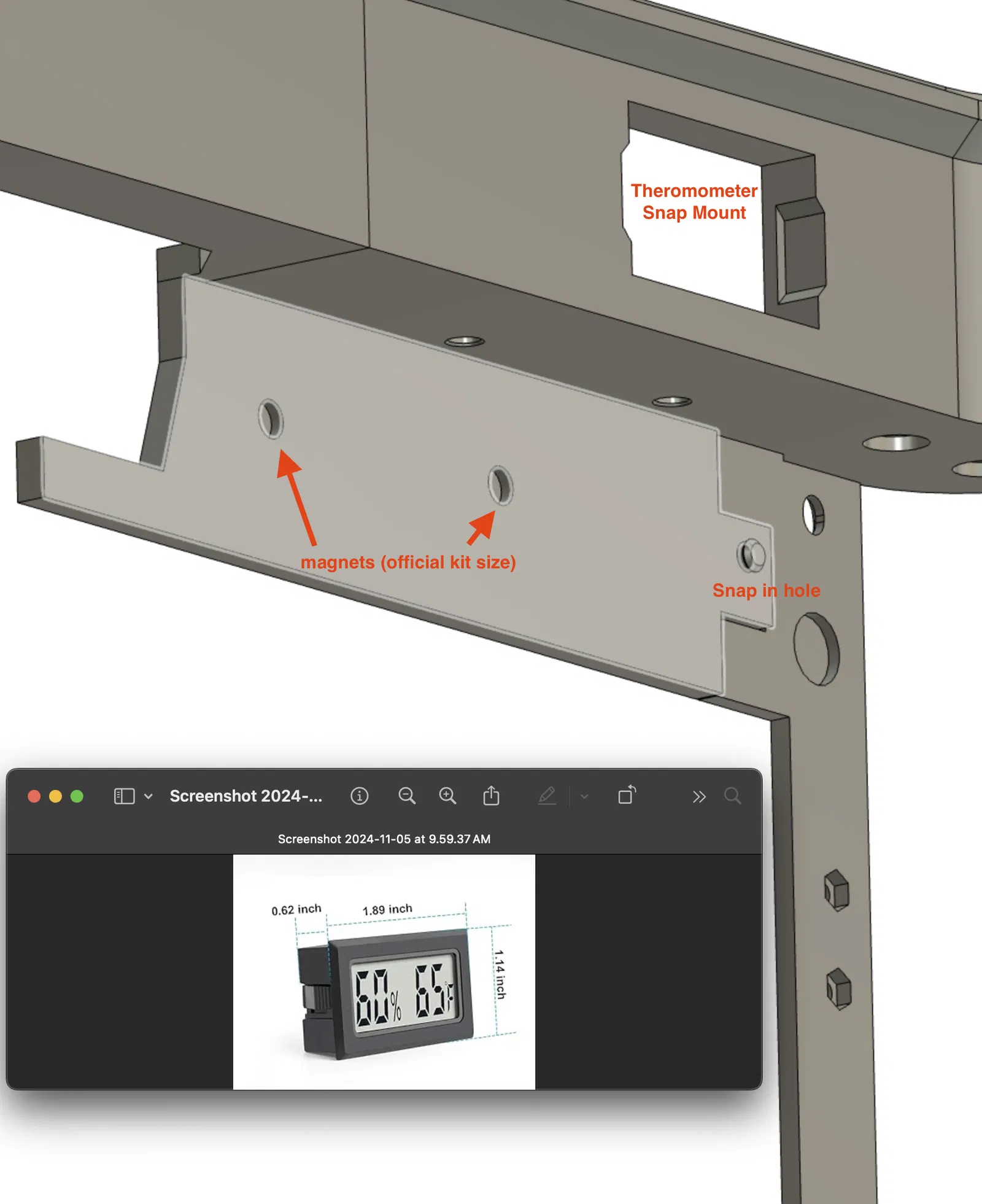 Theromometer Snap Mount

magnets (official kit size)

Snap in hole

Screenshot 2024-...

Screenshot 2024-11-05 at 9.59.37 AM

0.62 inch

1.89 inch

1.14 inch

60% 65°F