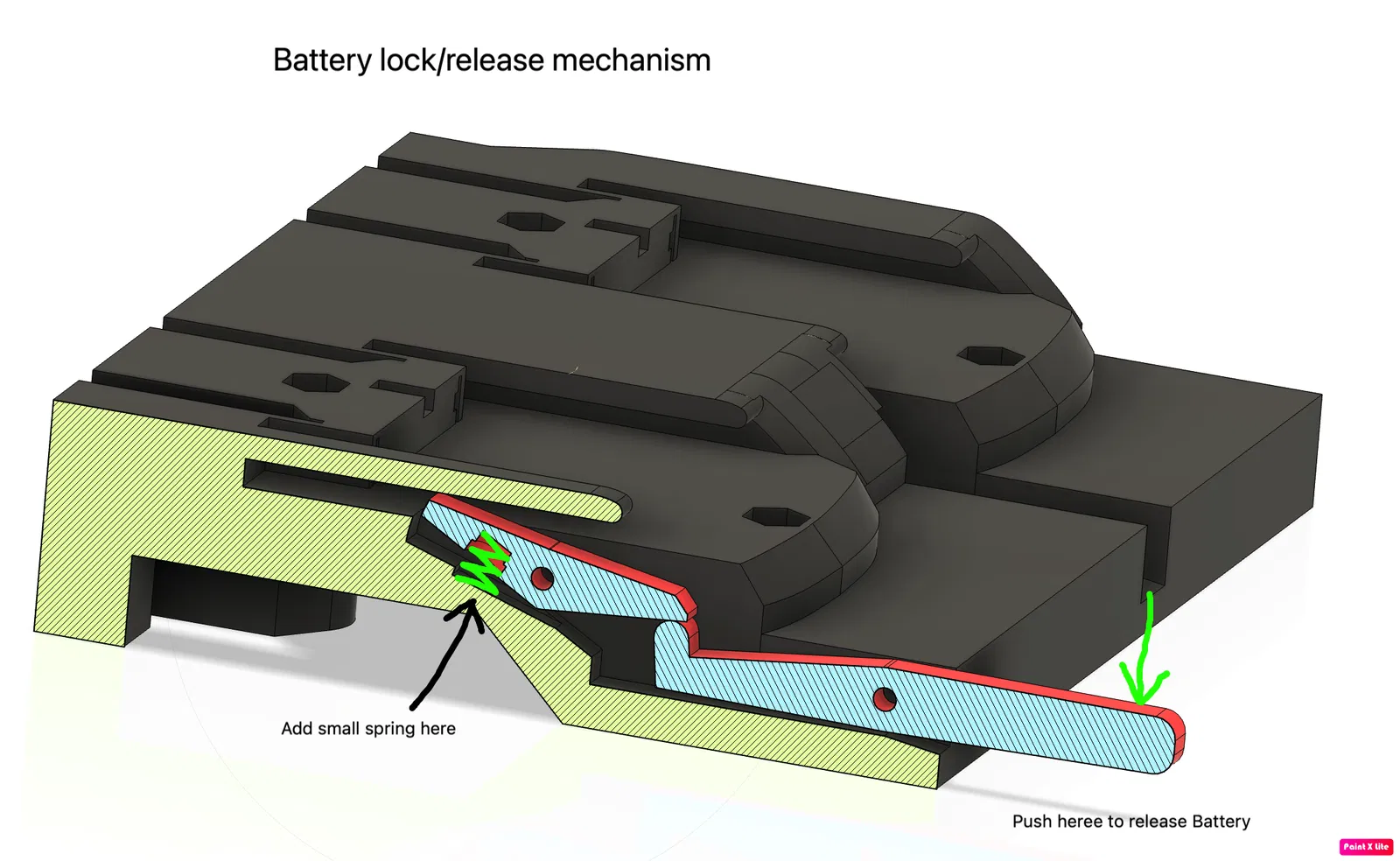 Battery lock/release mechanism

Add small spring here

Push heree to release Battery

Paint X lite