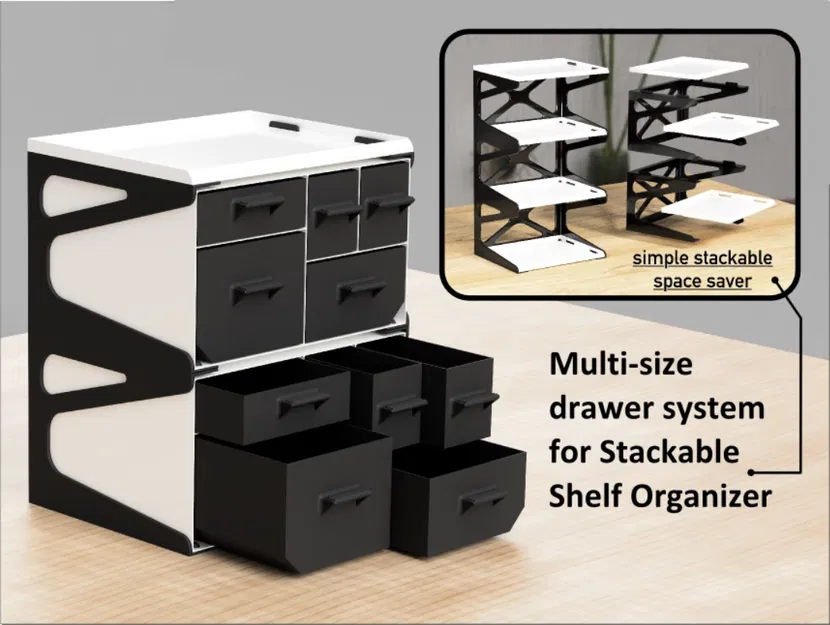 simple stackable space saver

Multi-size drawer system for Stackable Shelf Organizer