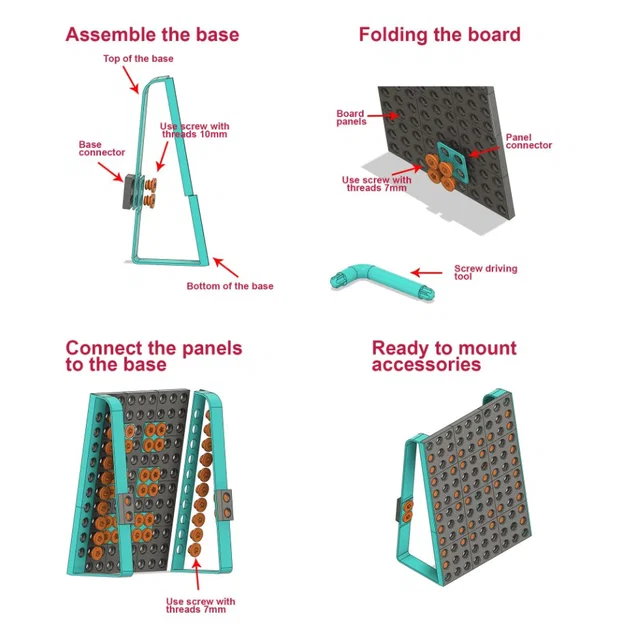 Assemble the base

Top of the base

Use screw with threads 10mm

Base connector

Bottom of the base

Folding the board

Board panels

Panel connector

Use screw with threads 7mm

Screw driving tool

Connect the panels to the base

Use screw with threads 7mm

Ready to mount accessories