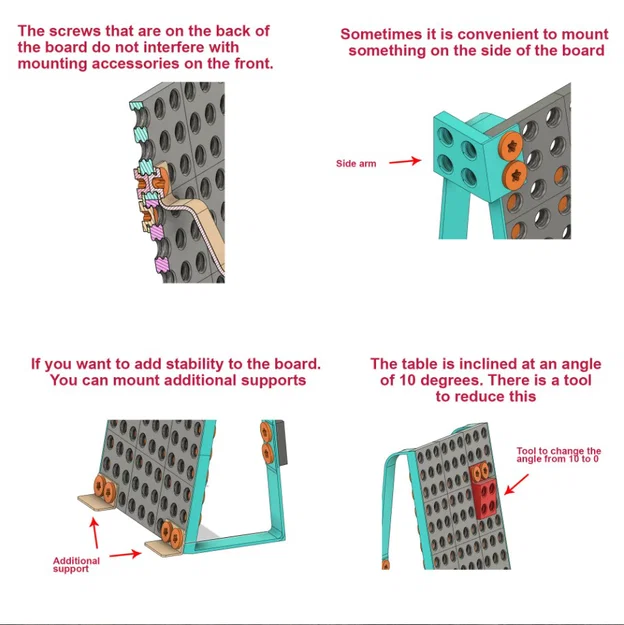 The screws that are on the back of the board do not interfere with mounting accessories on the front.

Sometimes it is convenient to mount something on the side of the board

Side arm

If you want to add stability to the board. You can mount additional supports

Additional support

The table is inclined at an angle of 10 degrees. There is a tool to reduce this

Tool to change the angle from 10 to 0